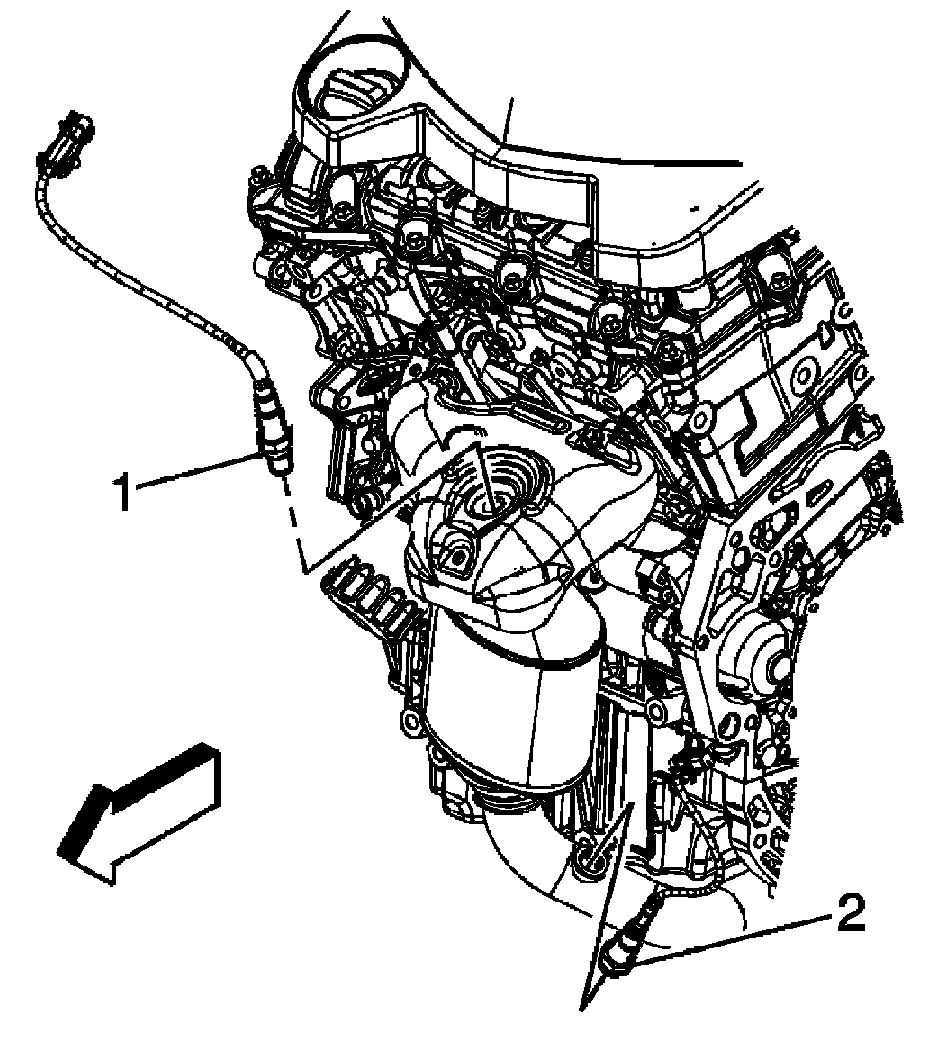 1

2