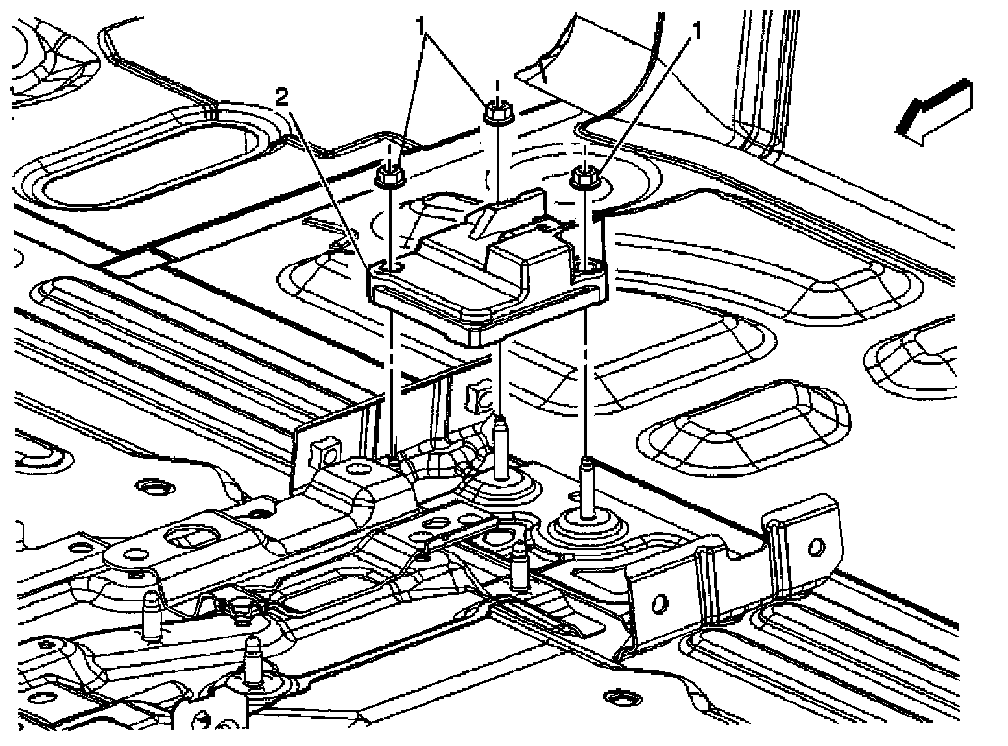 1
1
2