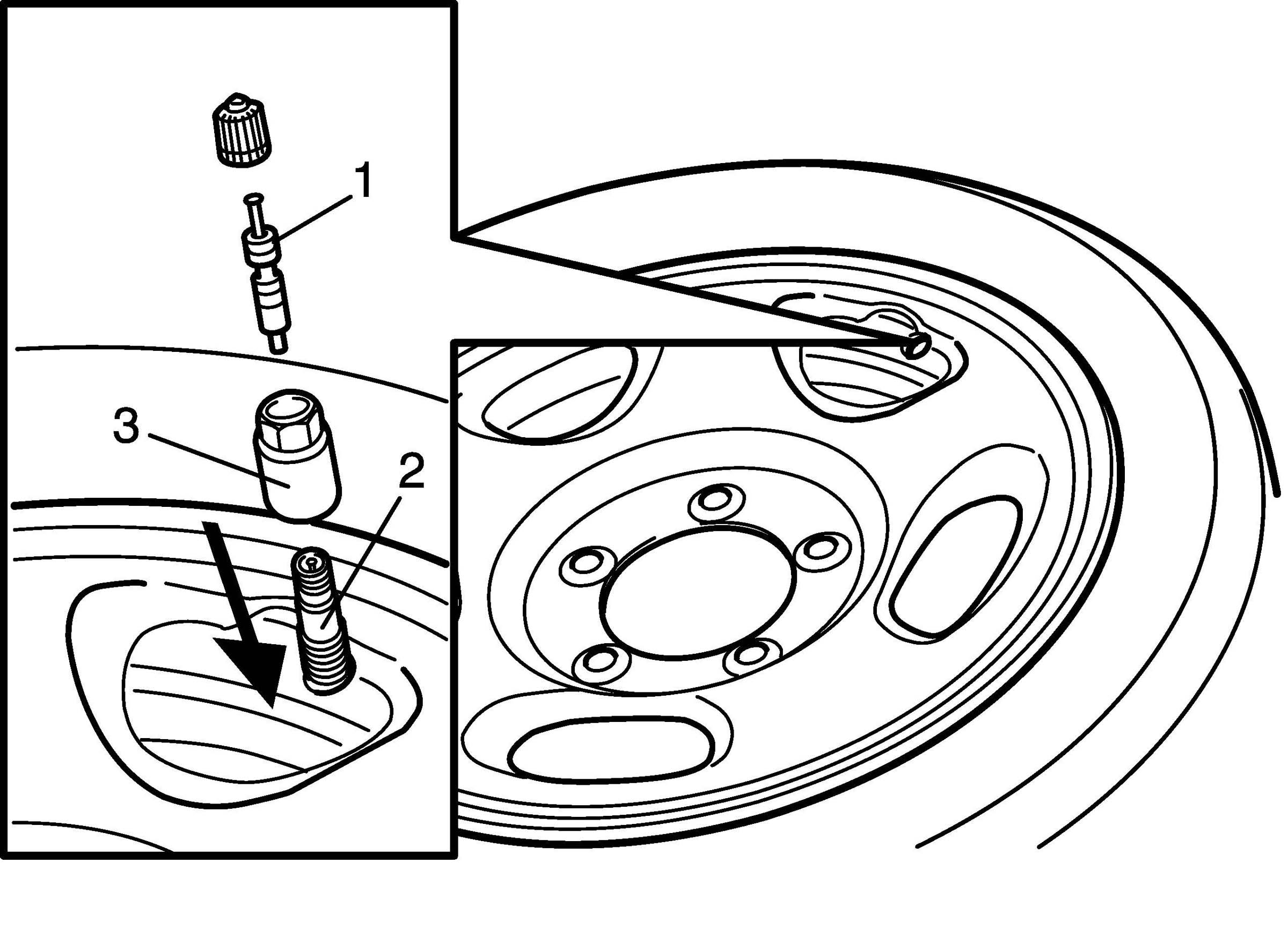 1
3
2