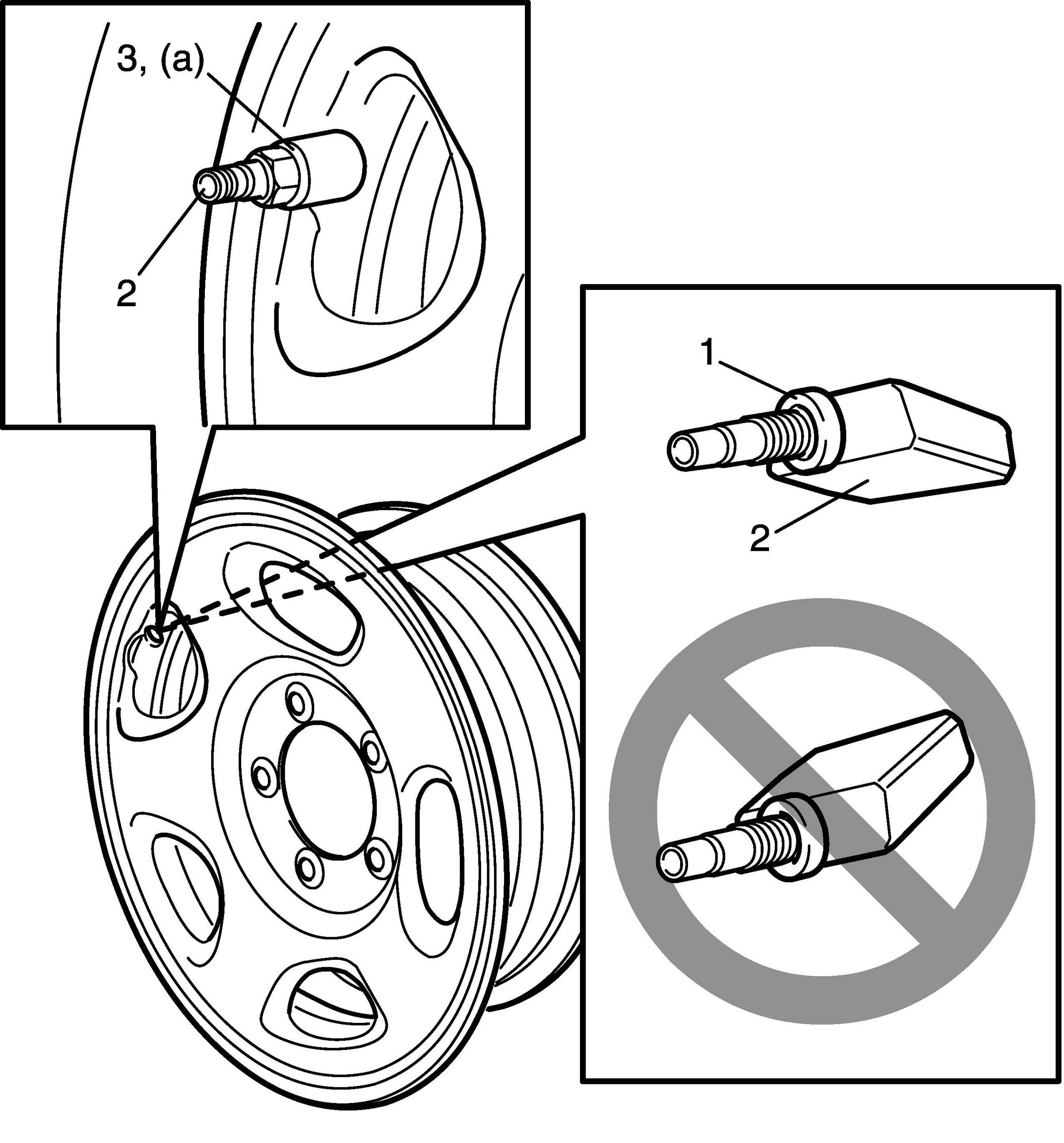 3, (a)

2

1

2