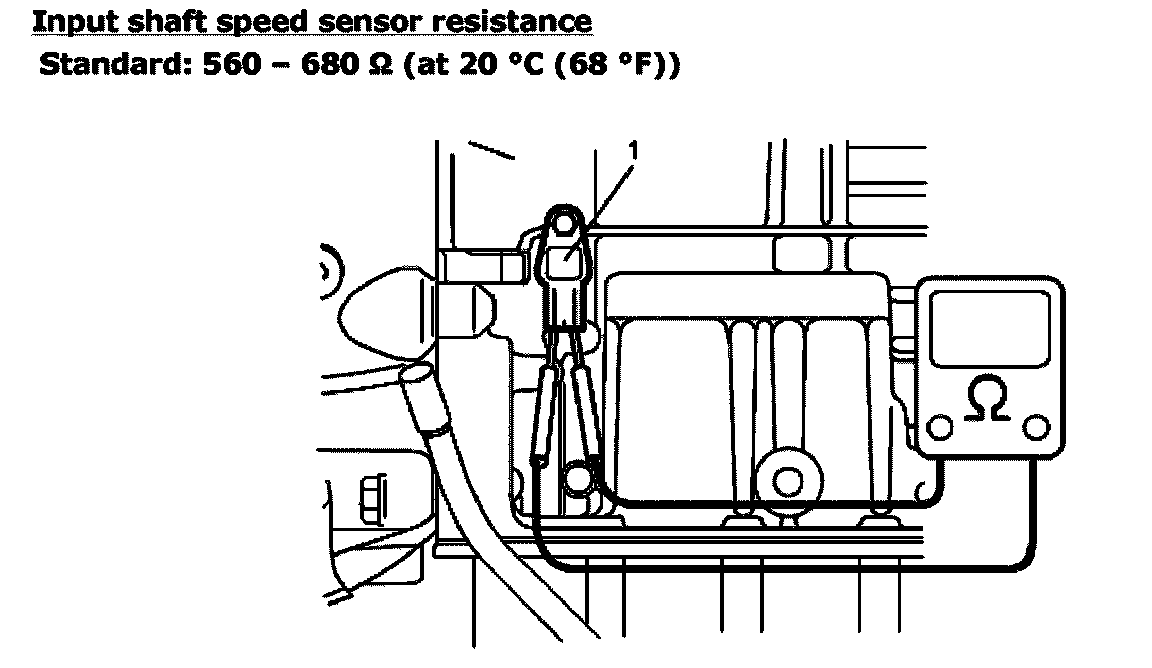 Input shaft speed sensor resistance
Standard: 560 – 680 Ω (at 20 °C (68 °F))

1

Ω