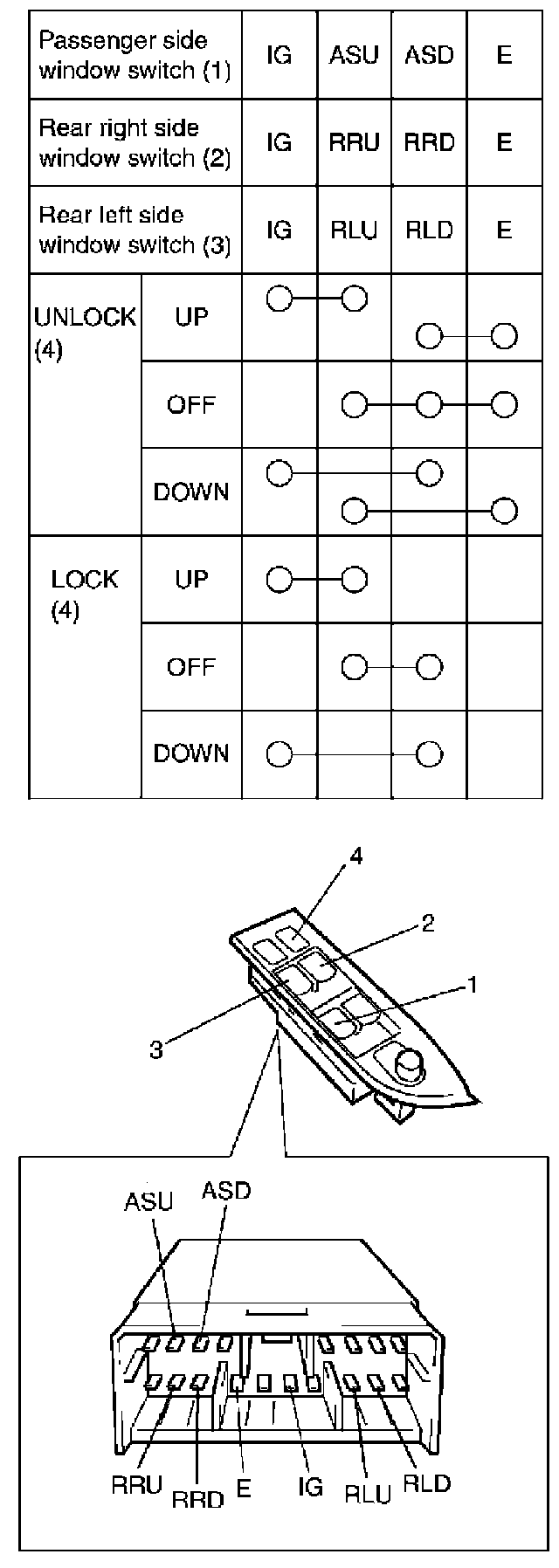 | Passenger side window switch (1) | | IG | ASU | ASD | E |
|---|---|---|---|---|---|
| Rear right side window switch (2) | | IG | RRU | RRD | E |
| Rear left side window switch (3) | | IG | RLU | RLD | E |
| UNLOCK (4) | UP | | | | |
| | OFF | | | | |
| | DOWN | | | | |
| LOCK (4) | UP | | | | |
| | OFF | | | | |
| | DOWN | | | | |

4
2
1
3

ASU
ASD
RRU
RRD
E
IG
RLU
RLD