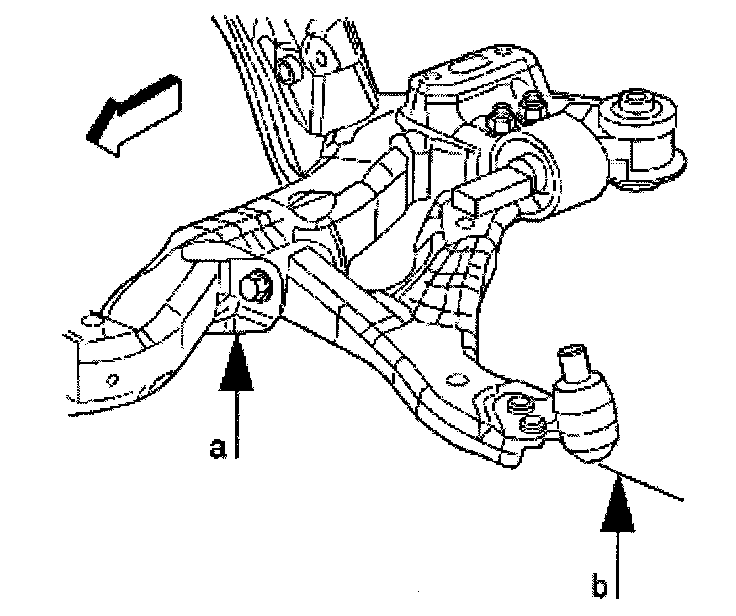 a

b