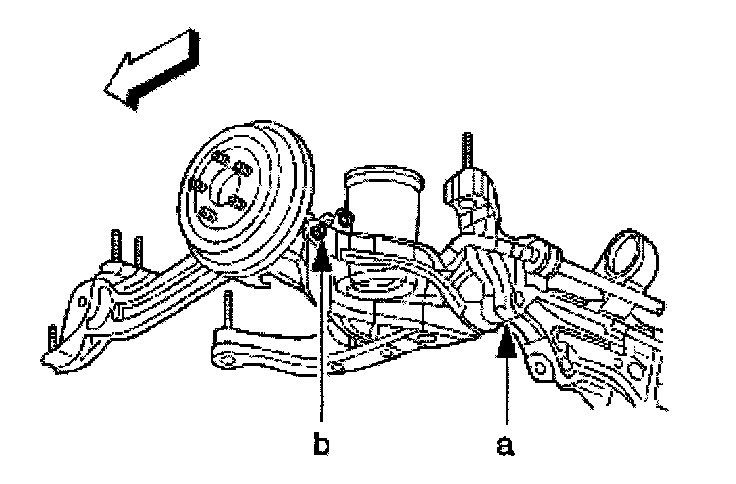 b

a