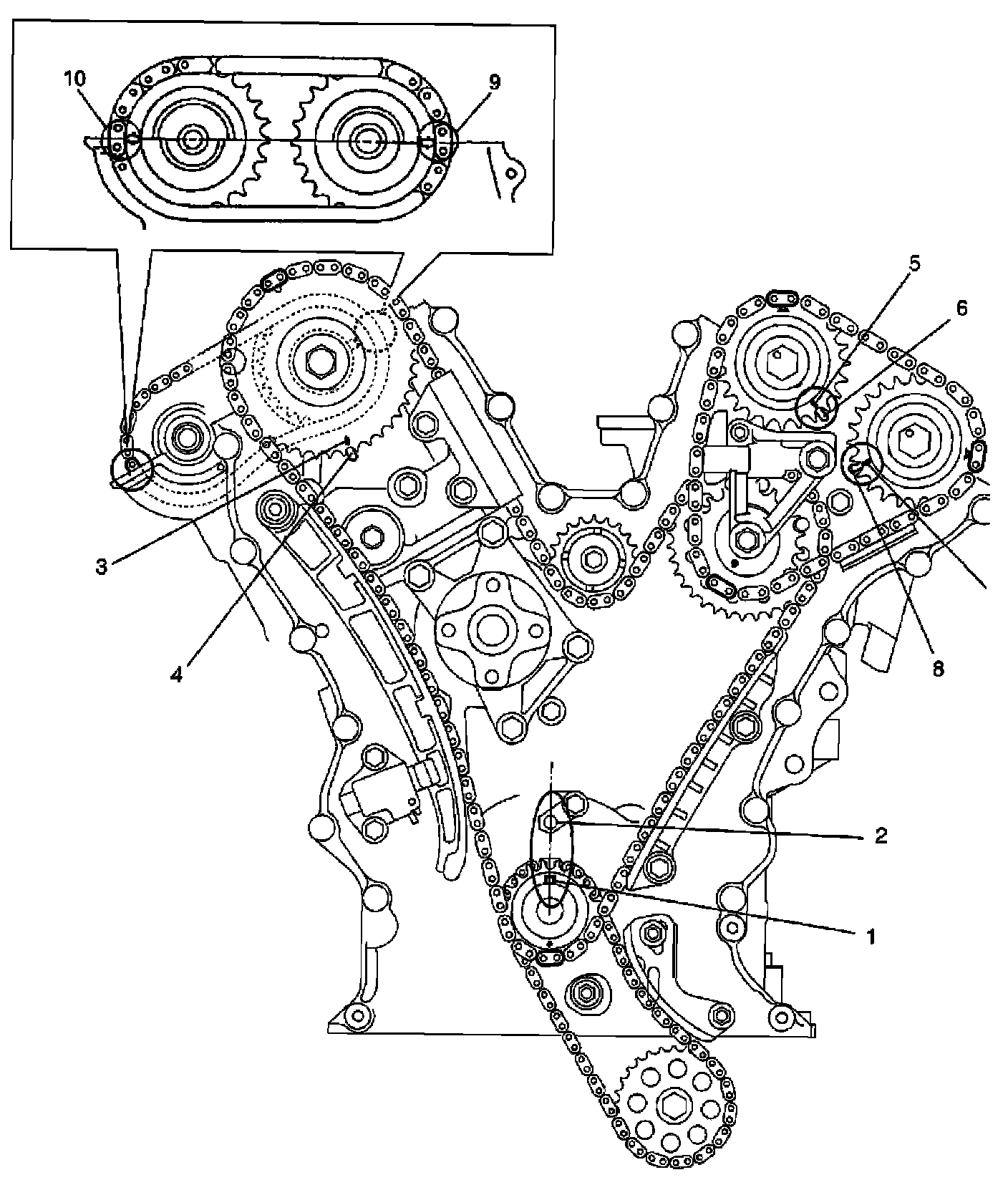 10
9
5
6
3
4
8
2
1