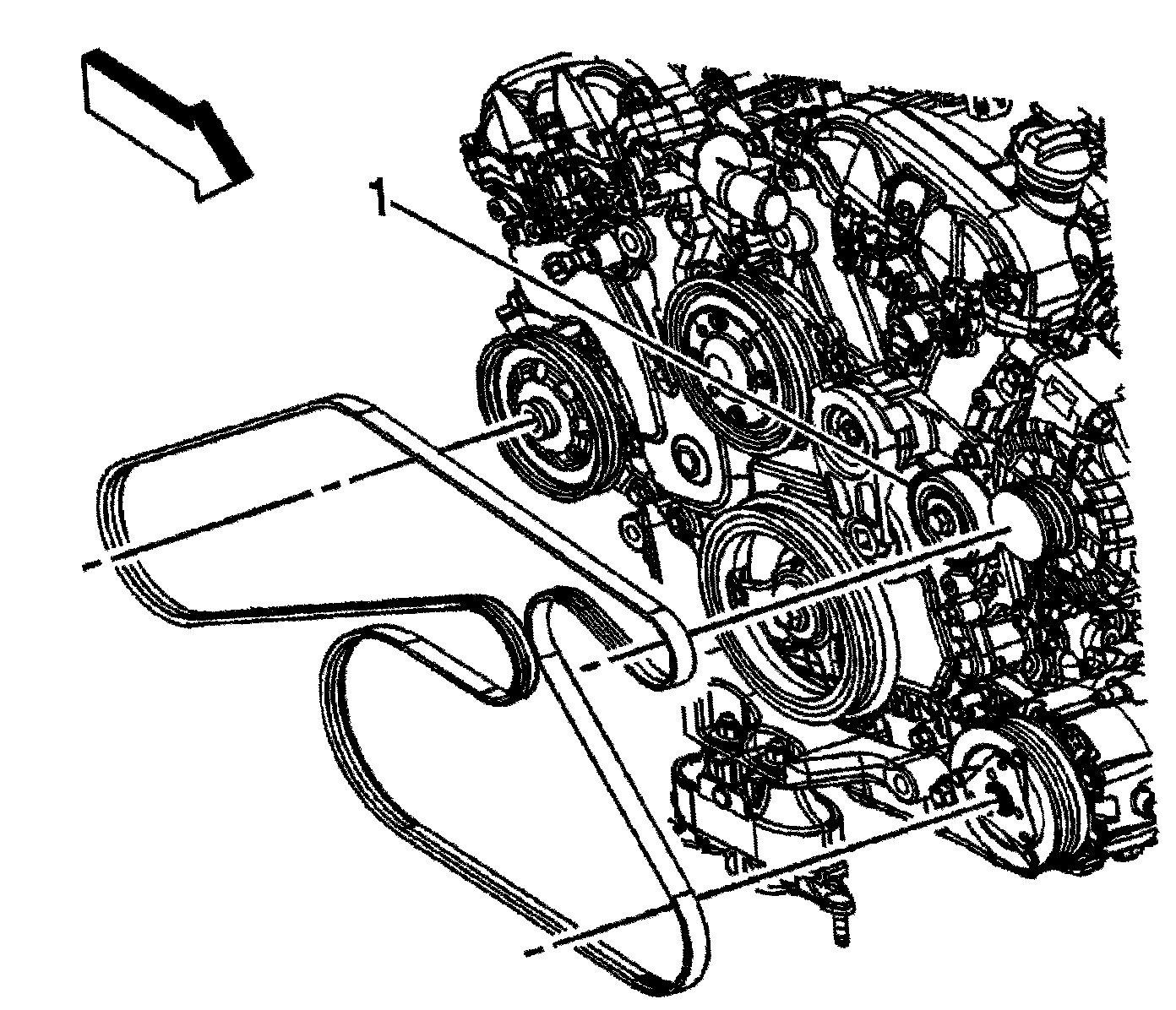 1