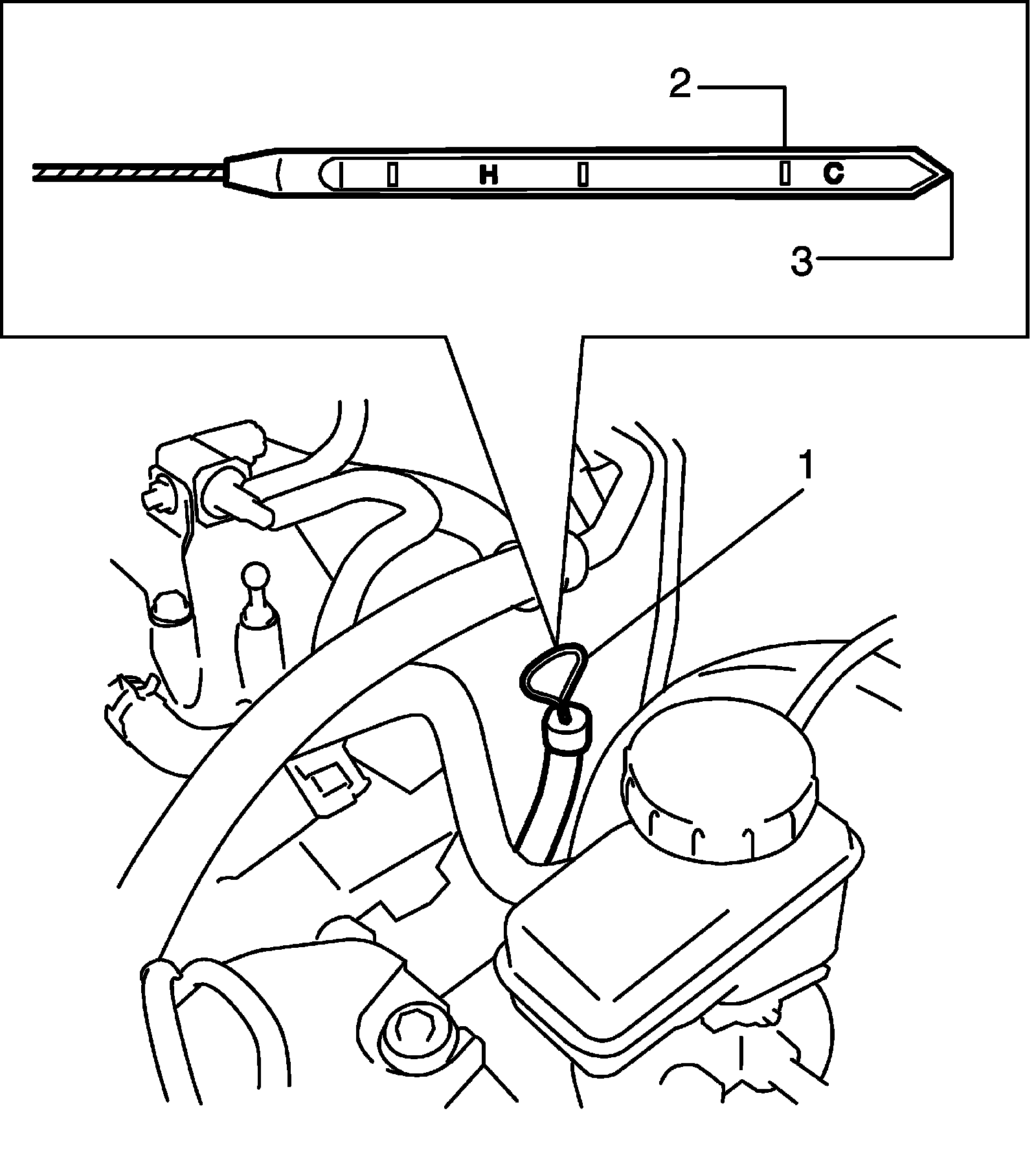 2

H

C

3

1