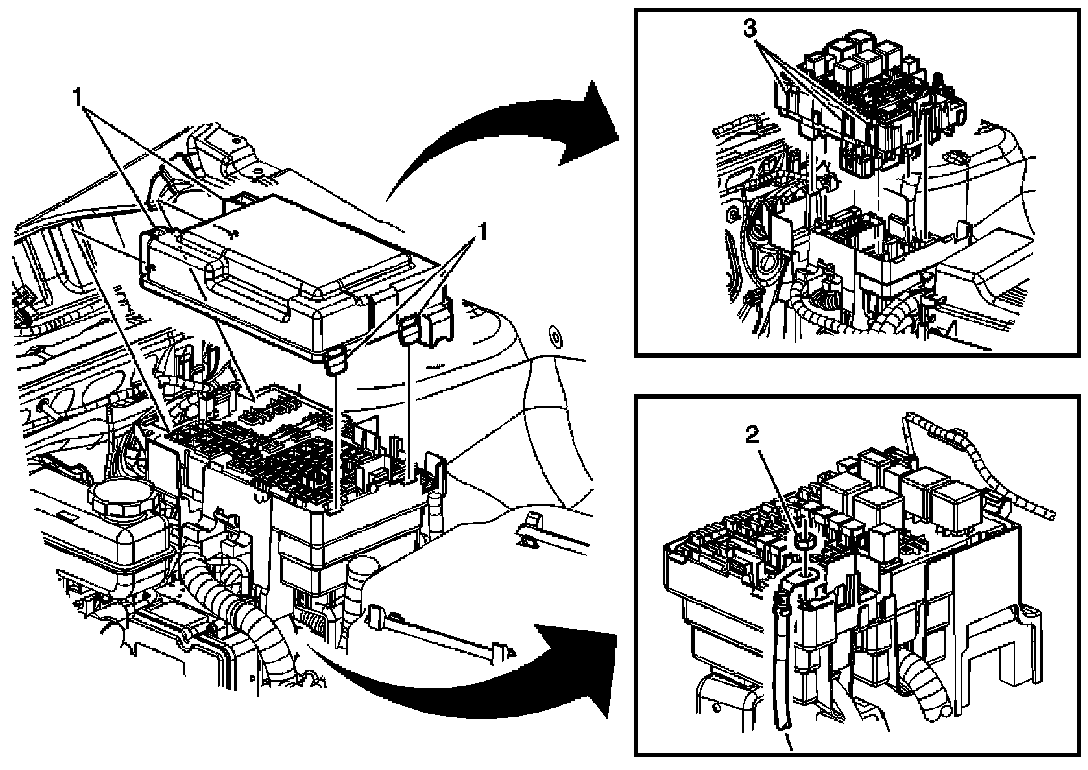 1
1
3
2