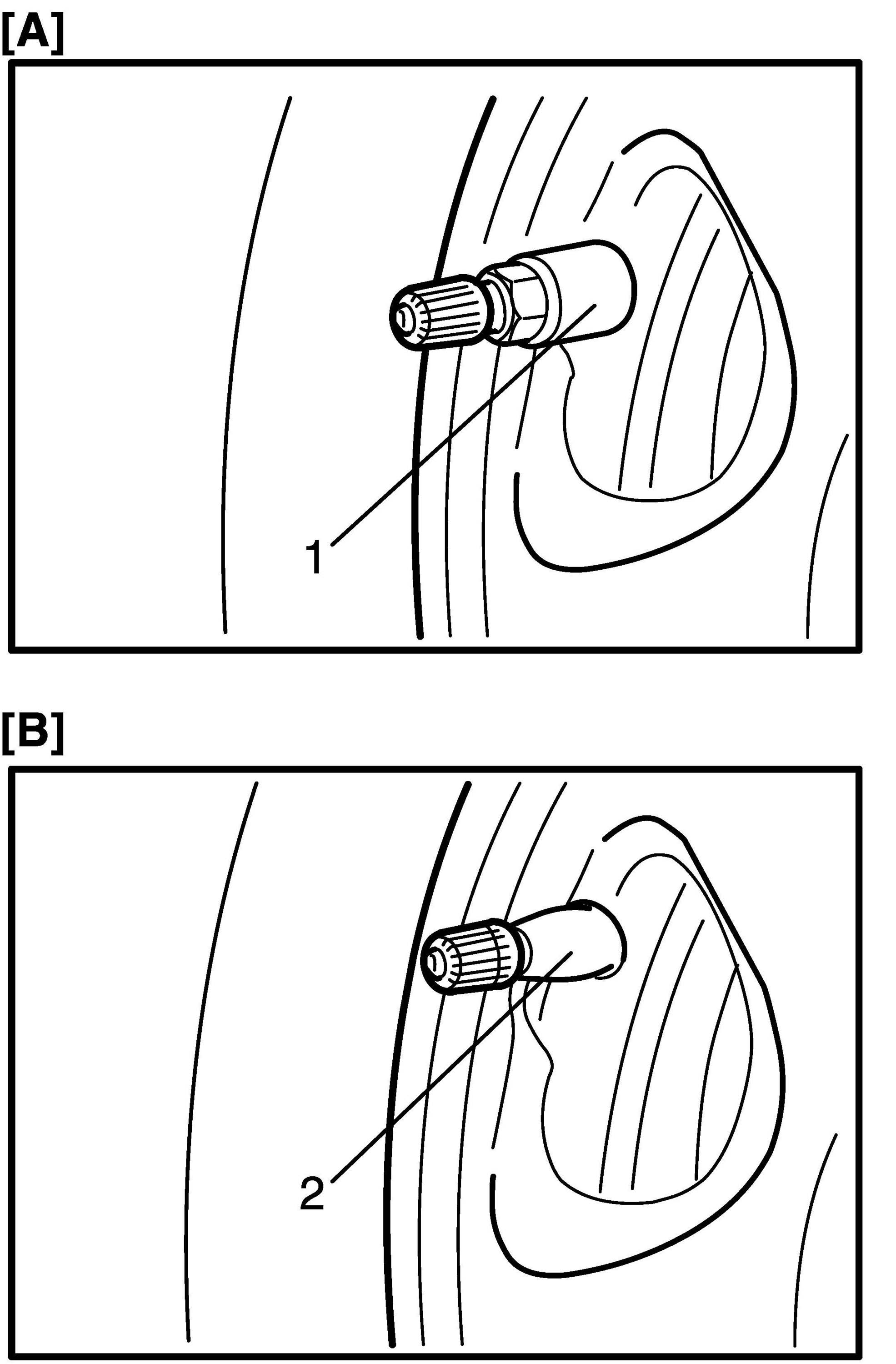 [A]

1

[B]

2