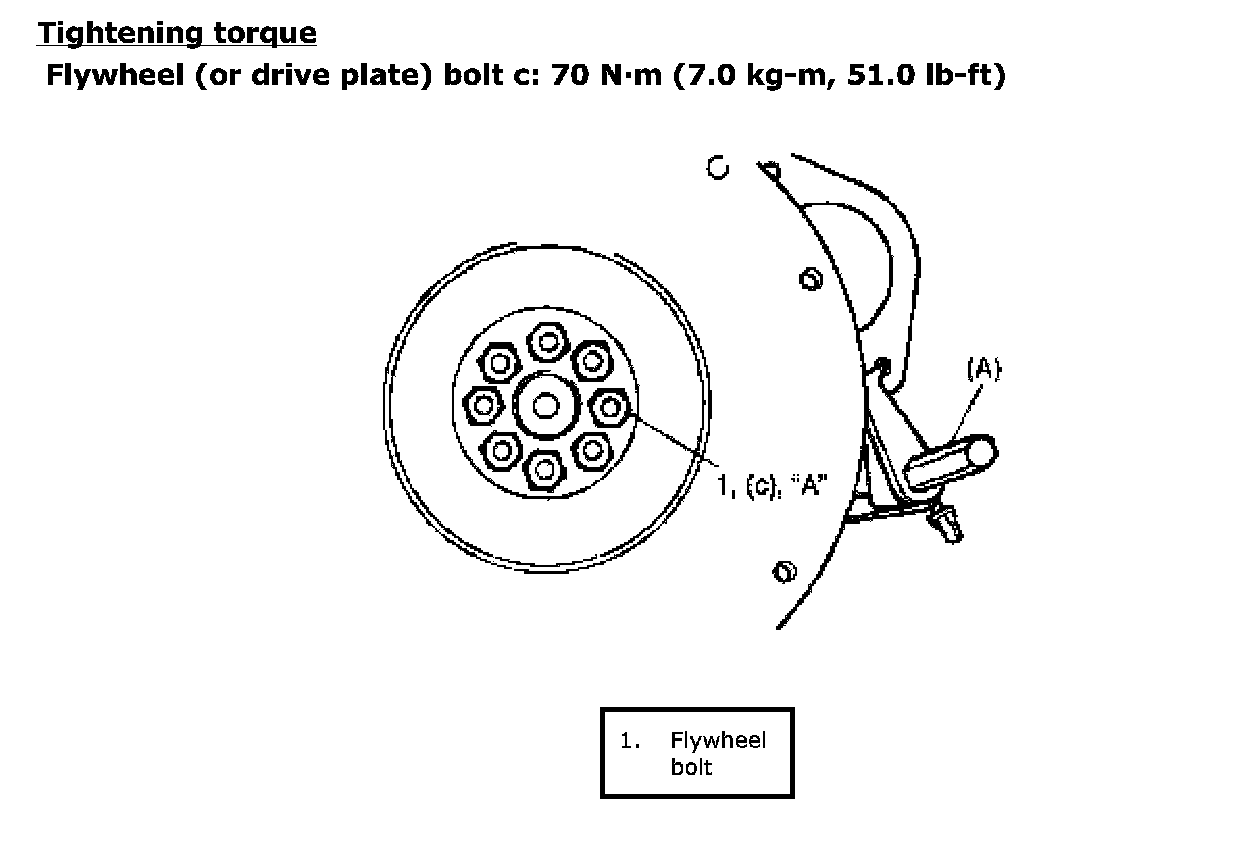 Tightening torque
Flywheel (or drive plate) bolt c: 70 N·m (7.0 kg-m, 51.0 lb-ft)

(A)

1, (c), "A"

1. Flywheel bolt