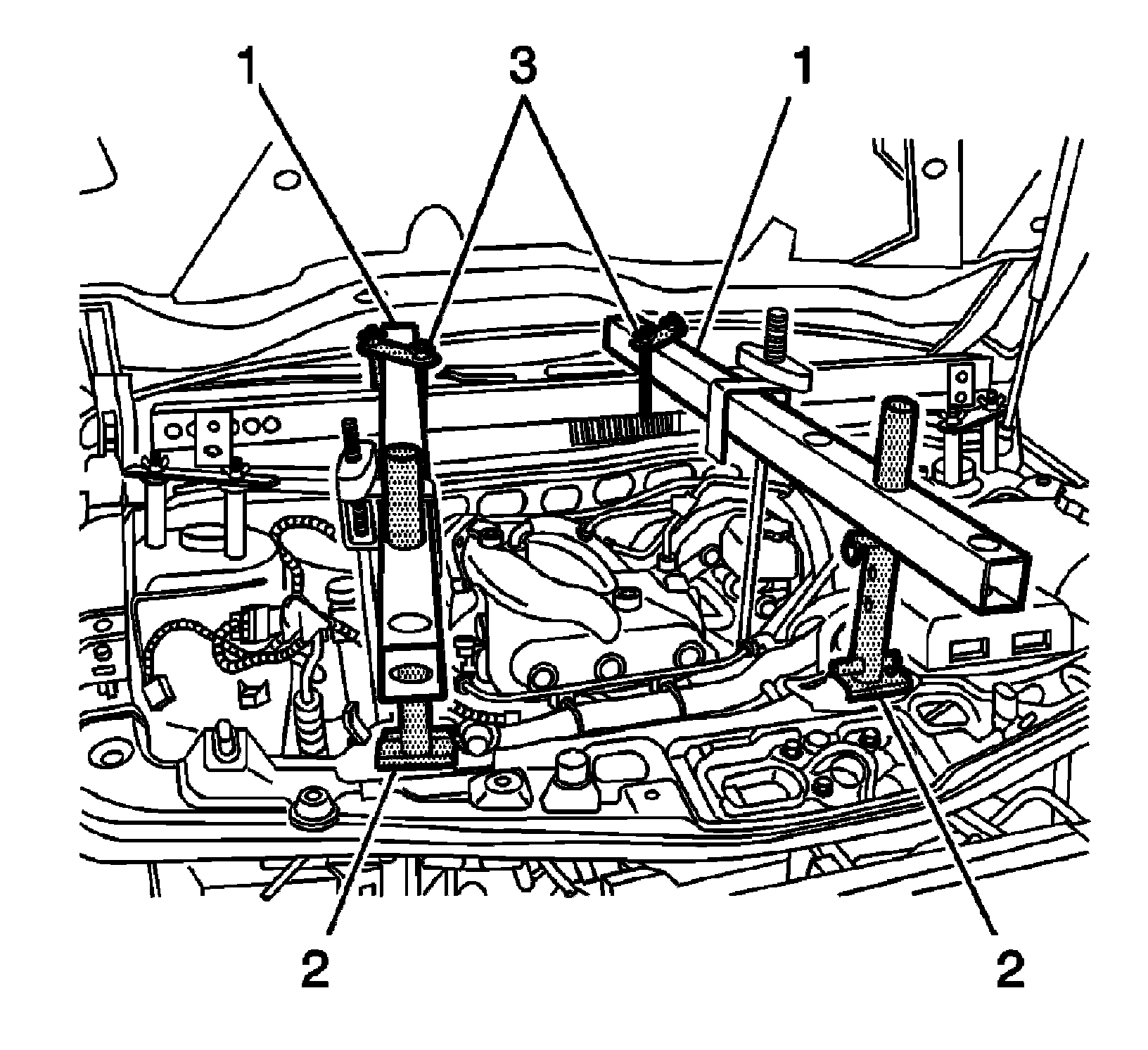 1
3
1
2
2