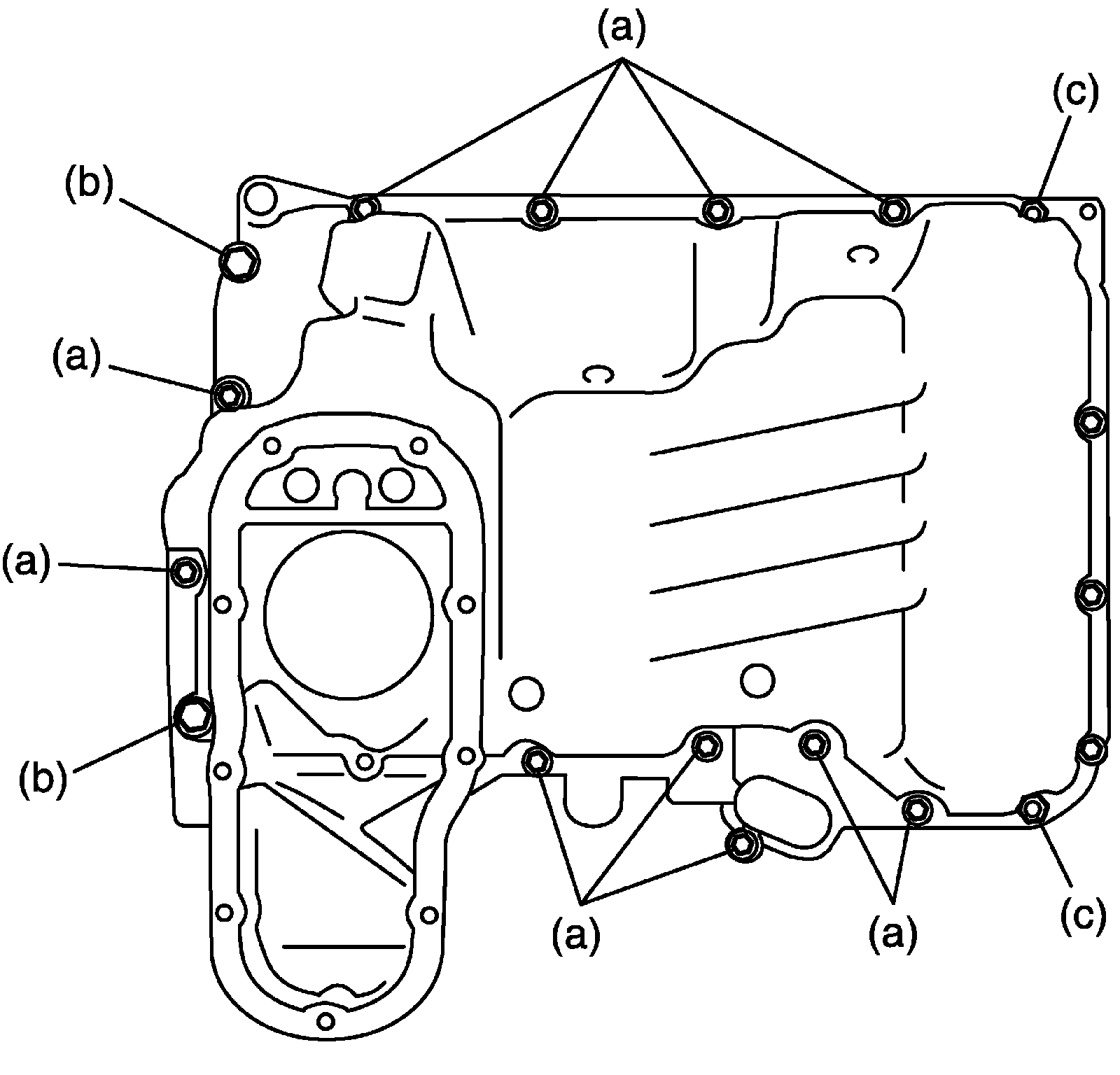 (a)
(c)
(b)
(a)
(a)
(b)
(a)
(a)
(c)