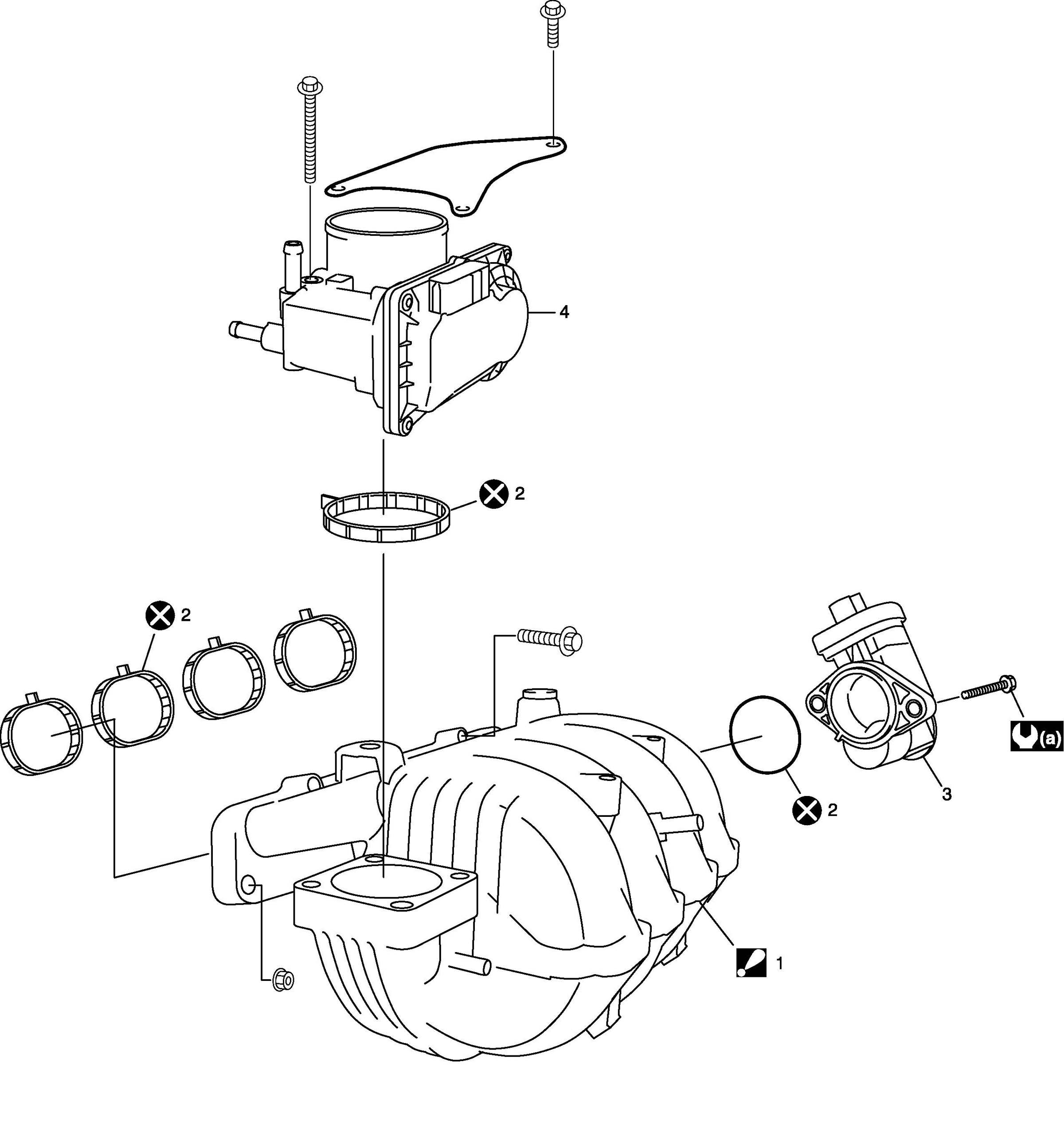 4

2

2

(a)

3

2

1