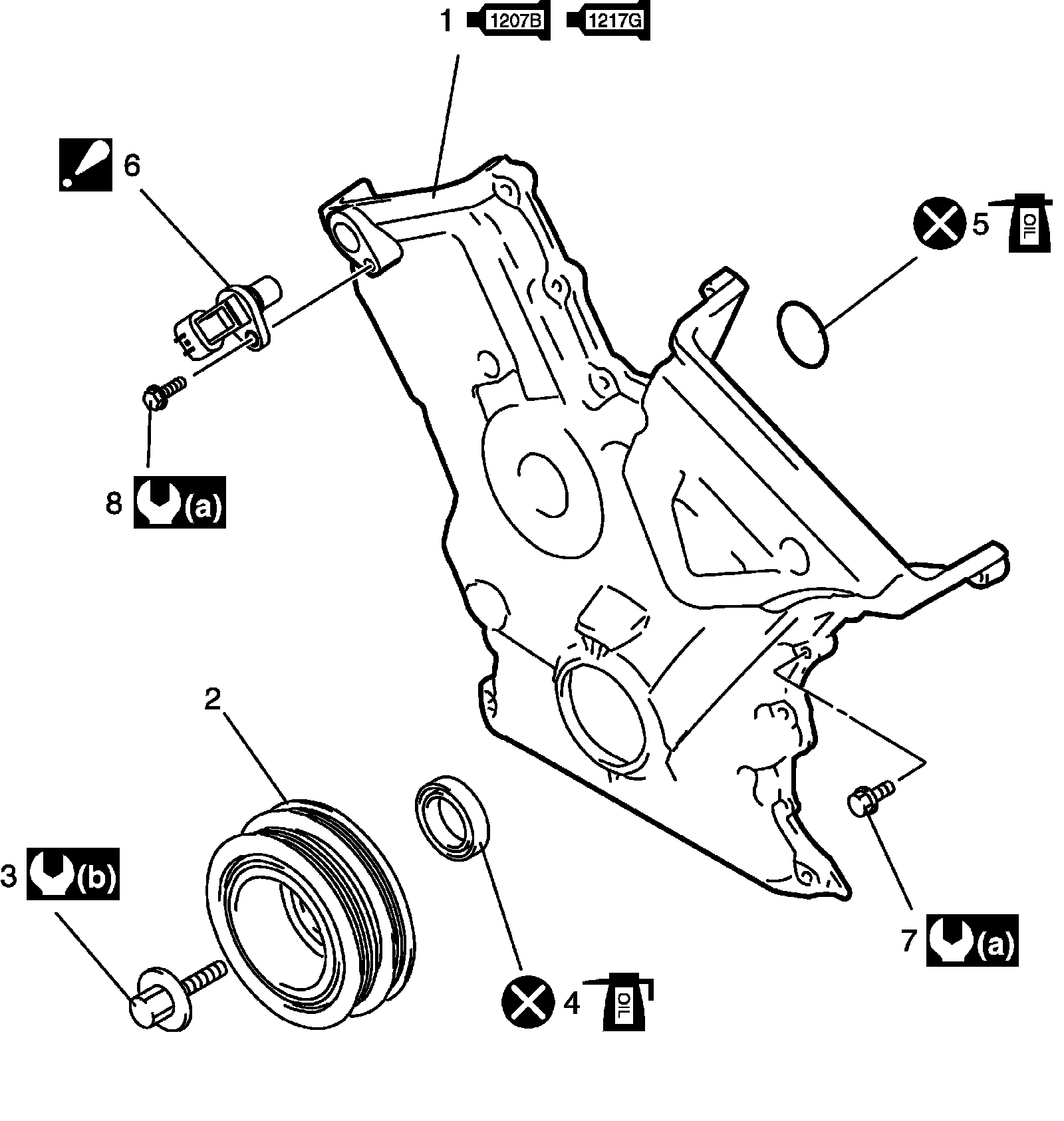 1 1207B 1217G

6

5 OIL

8 (a)

2

3 (b)

4 OIL

7 (a)