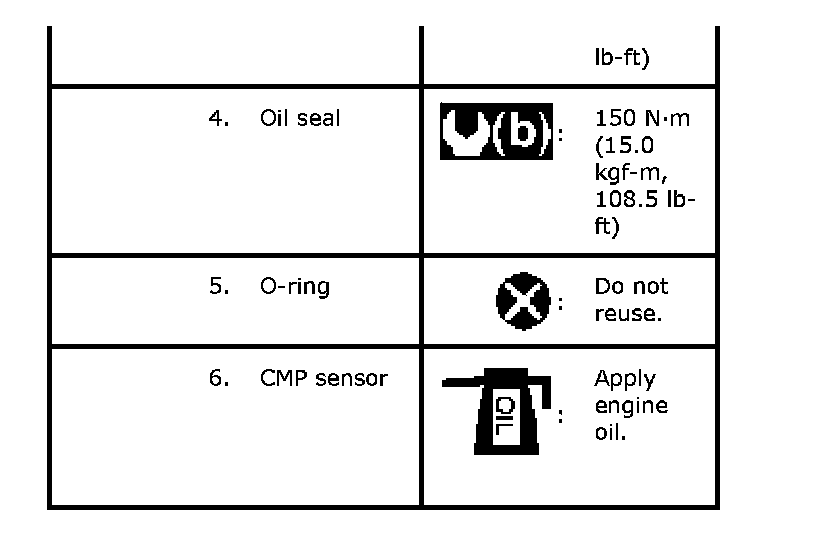 | | |
|---|---|
| | lb-ft) |
| 4. Oil seal | (b): 150 N·m (15.0 kgf-m, 108.5 lb-ft) |
| 5. O-ring | : Do not reuse. |
| 6. CMP sensor | OIL : Apply engine oil. |