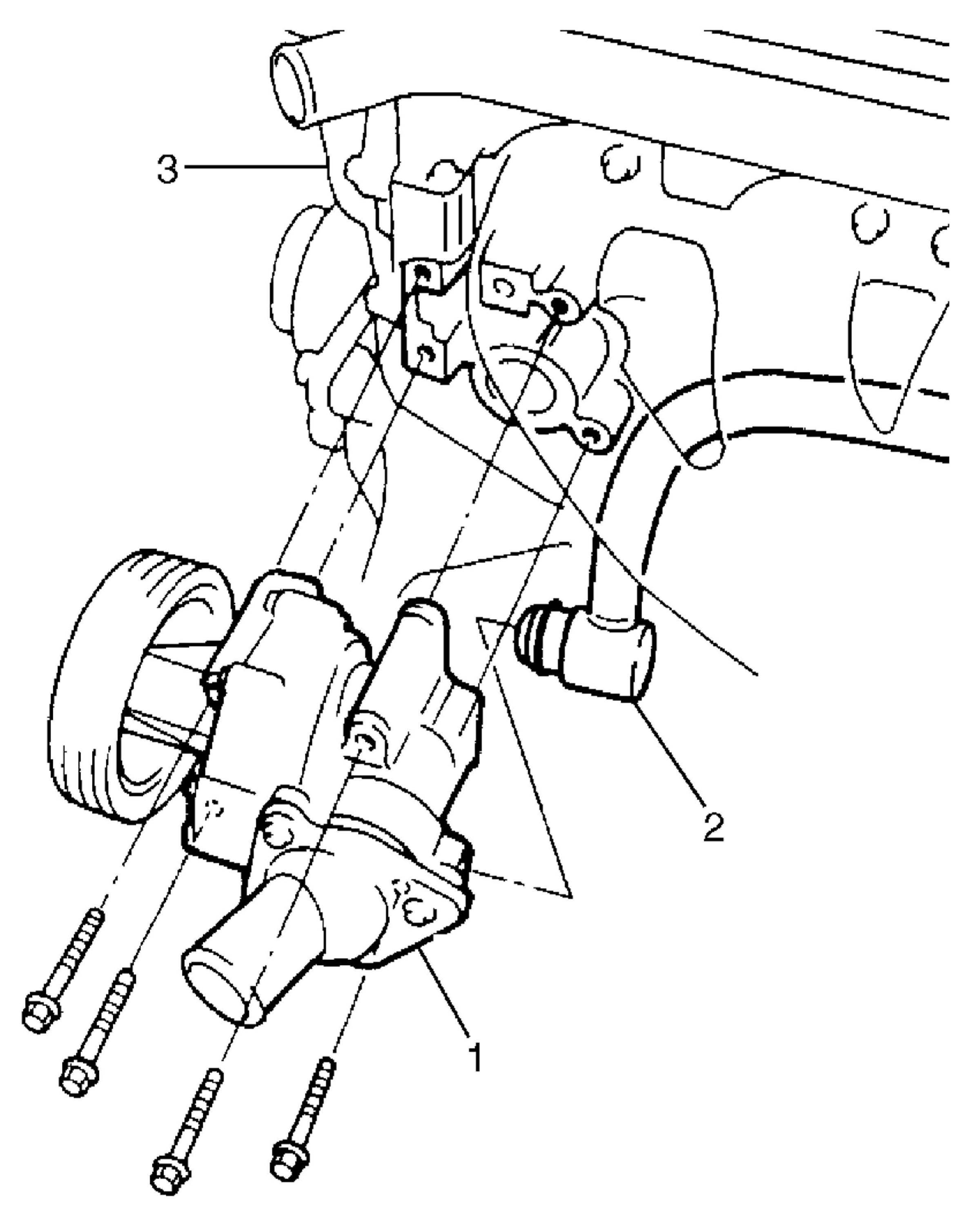 3
2
1