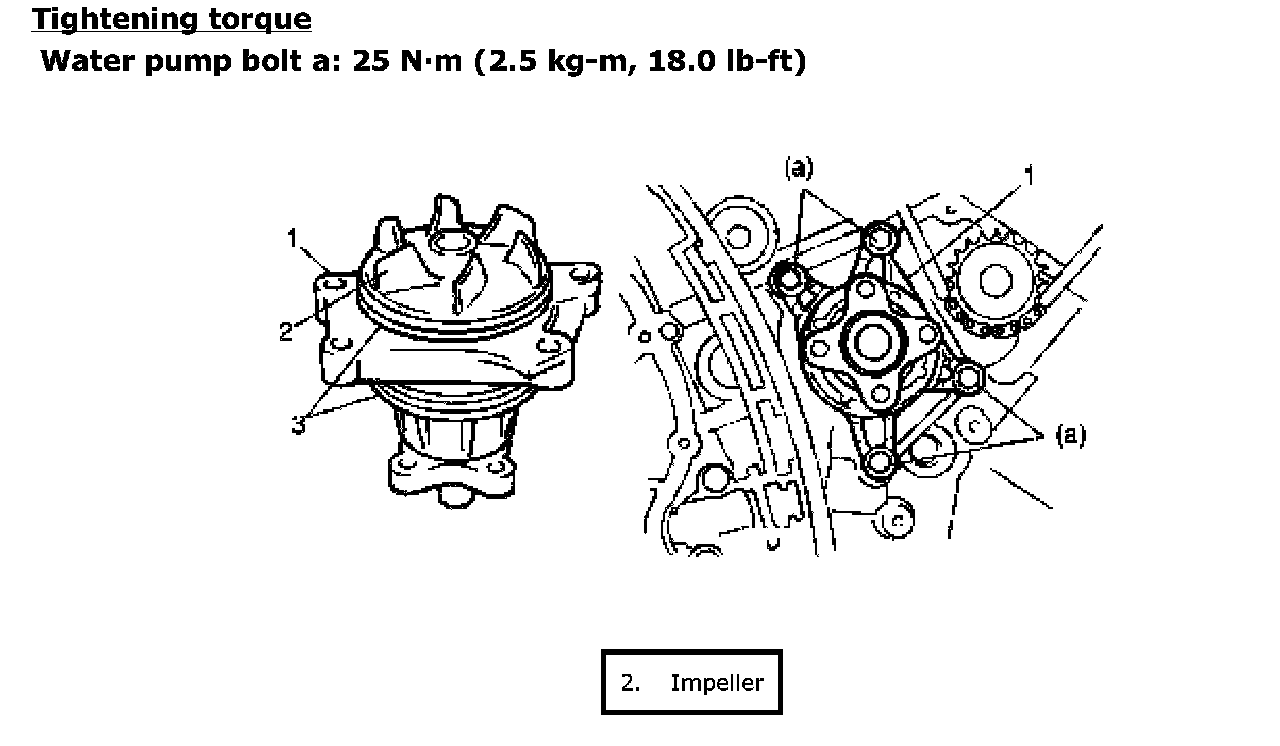 Tightening torque
Water pump bolt a: 25 N·m (2.5 kg-m, 18.0 lb-ft)

1
2
3

(a)
1
(a)

2. Impeller