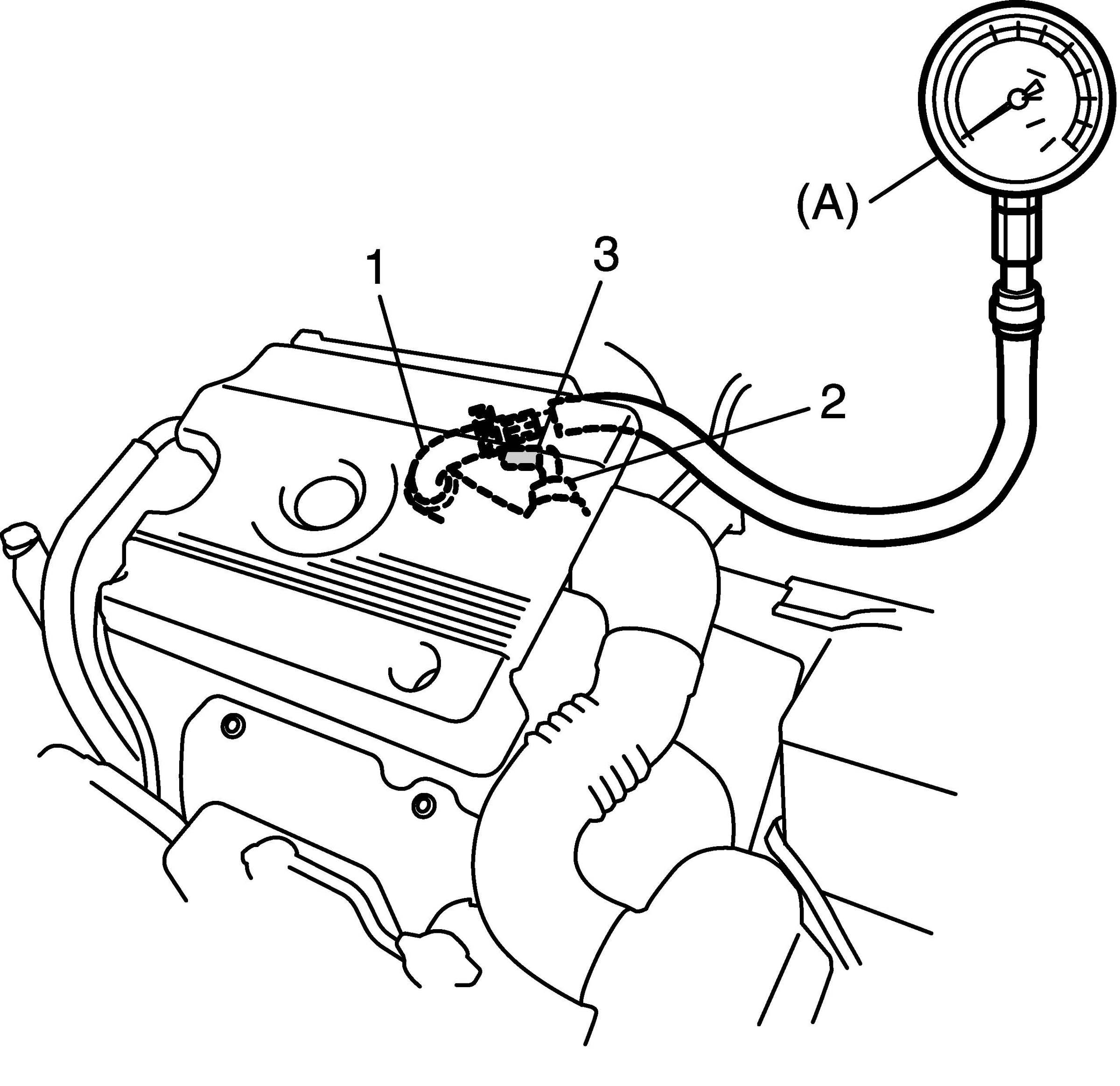 (A)
1
3
2