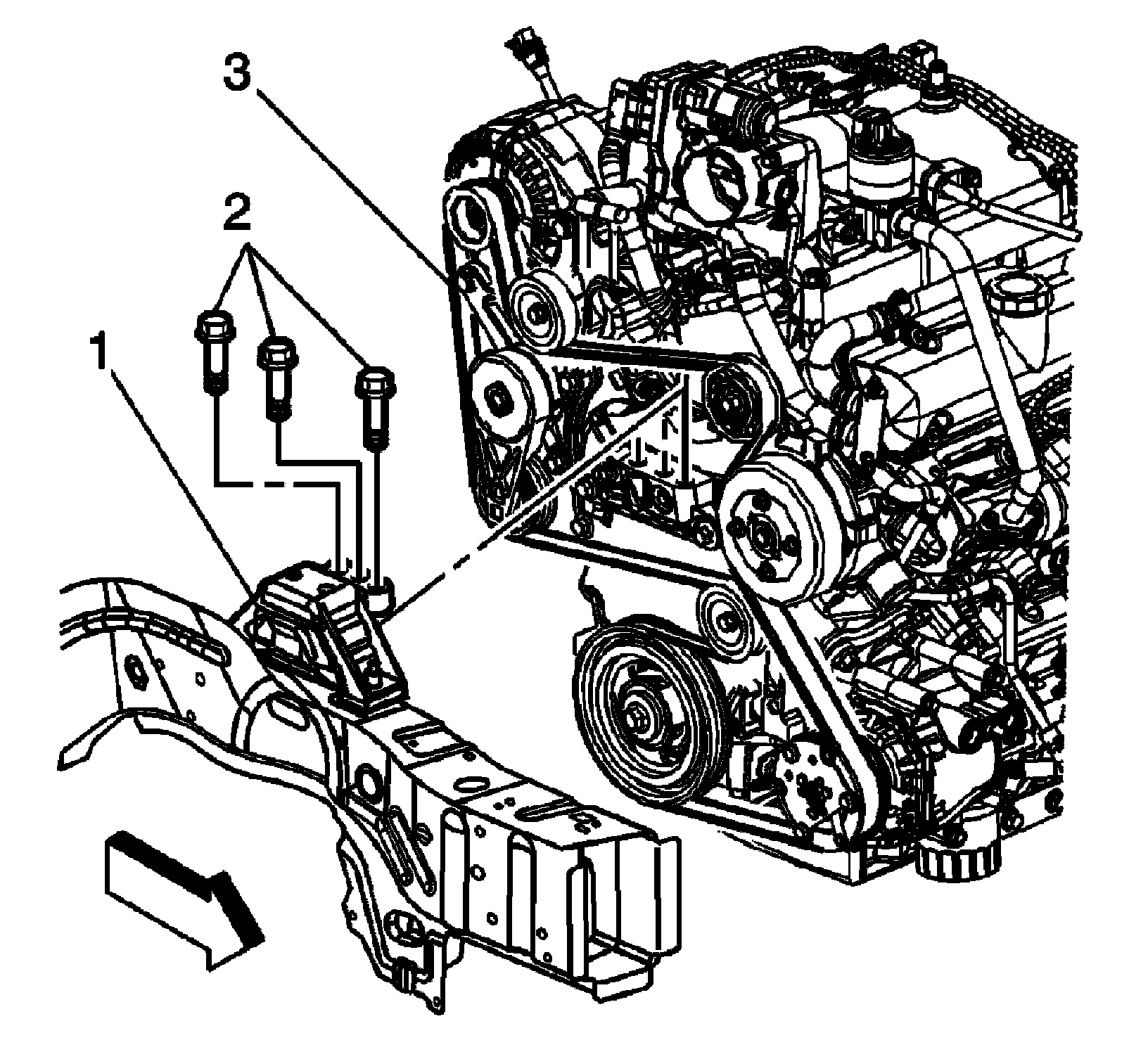 3
2
1