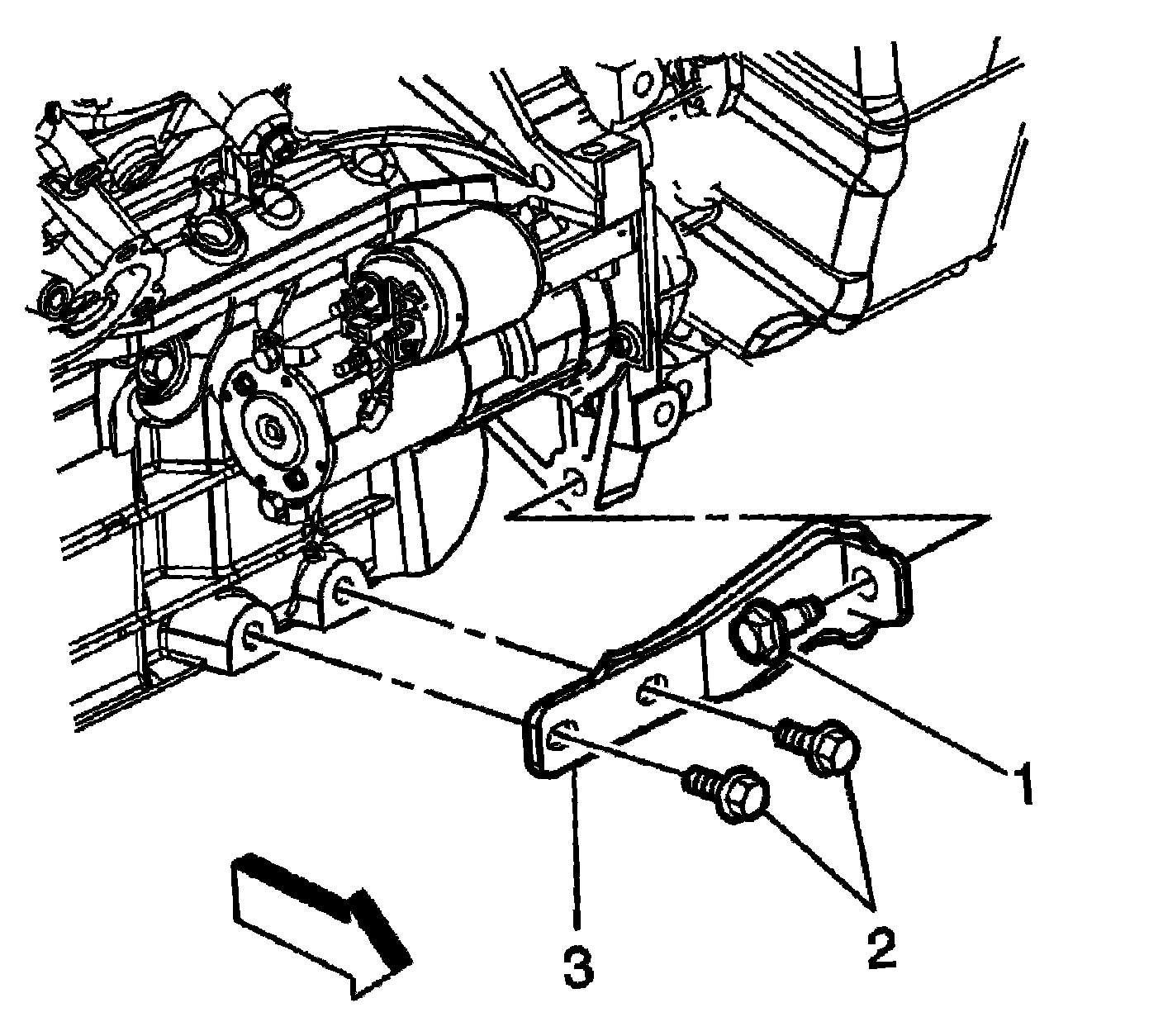 1
2
3