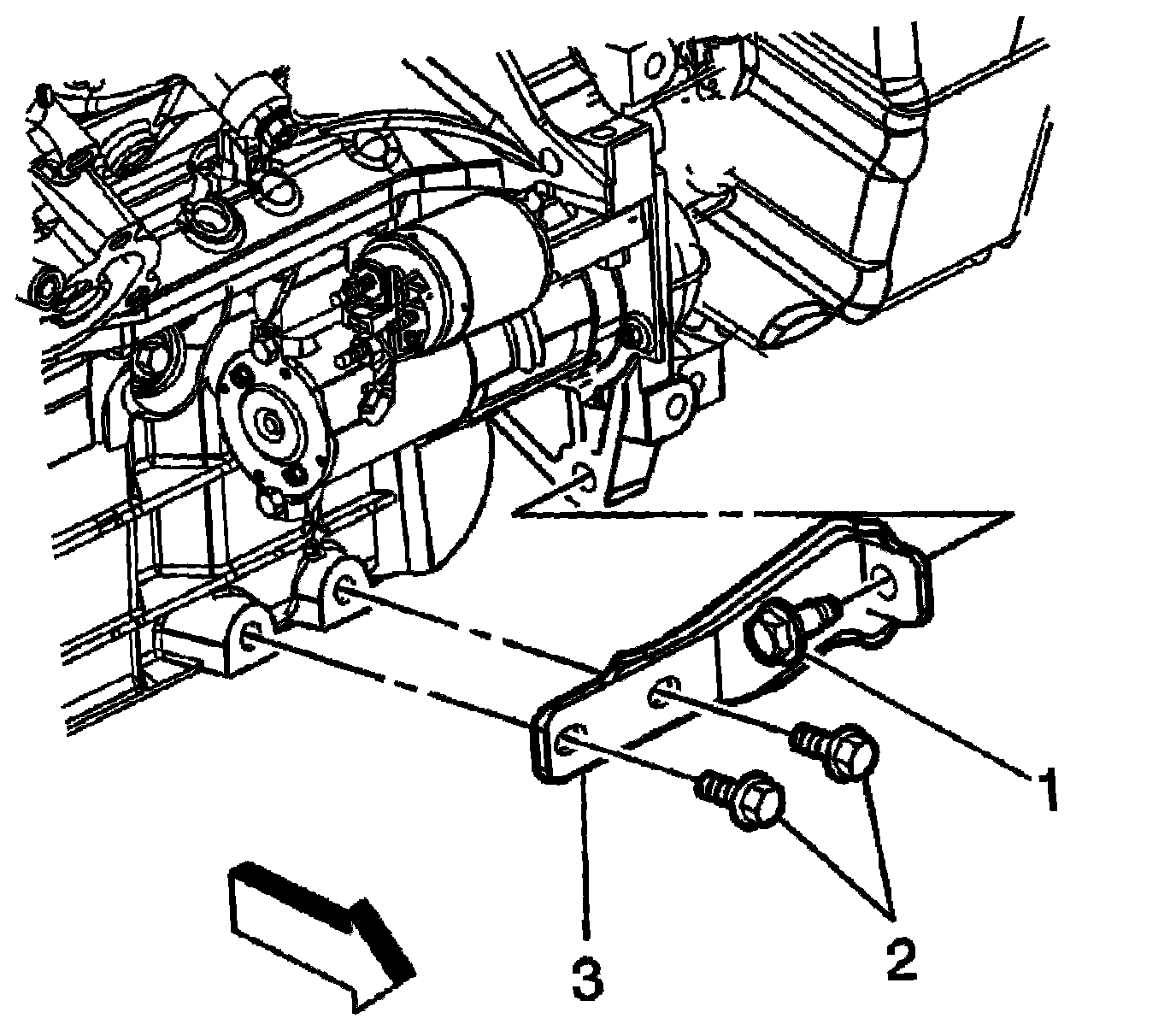 1
2
3