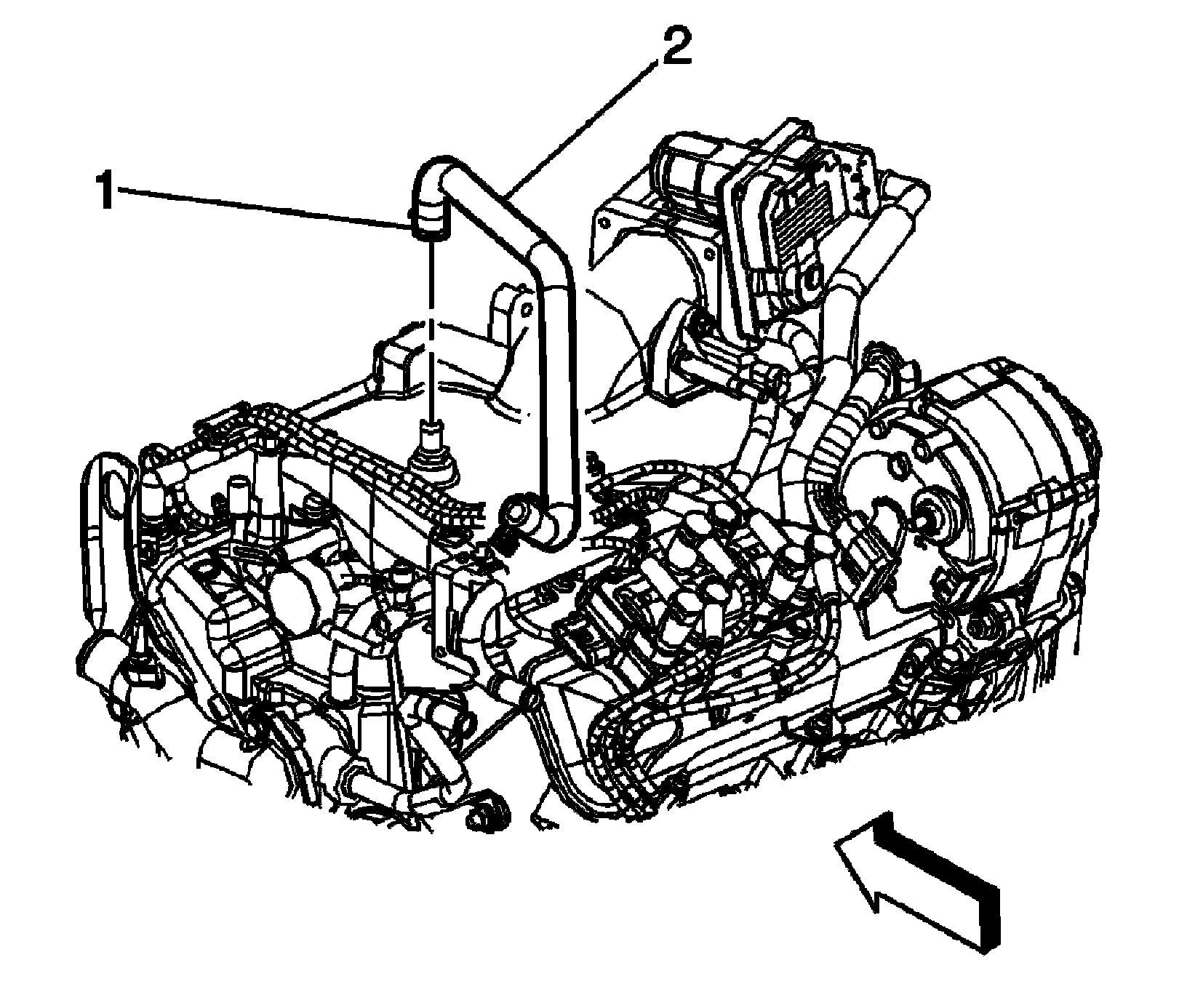 2
1