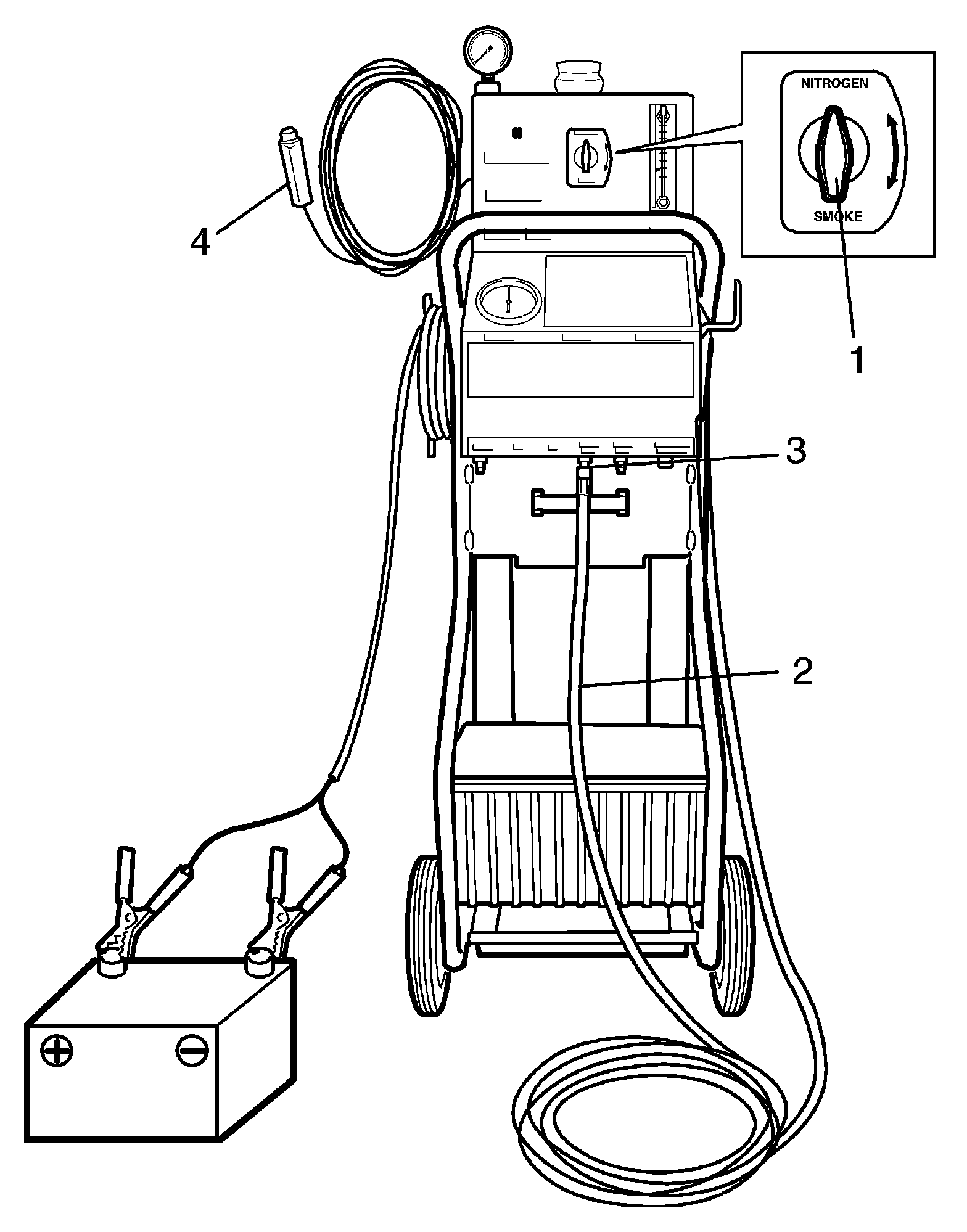 NITROGEN
SMOKE
4
1
3
2