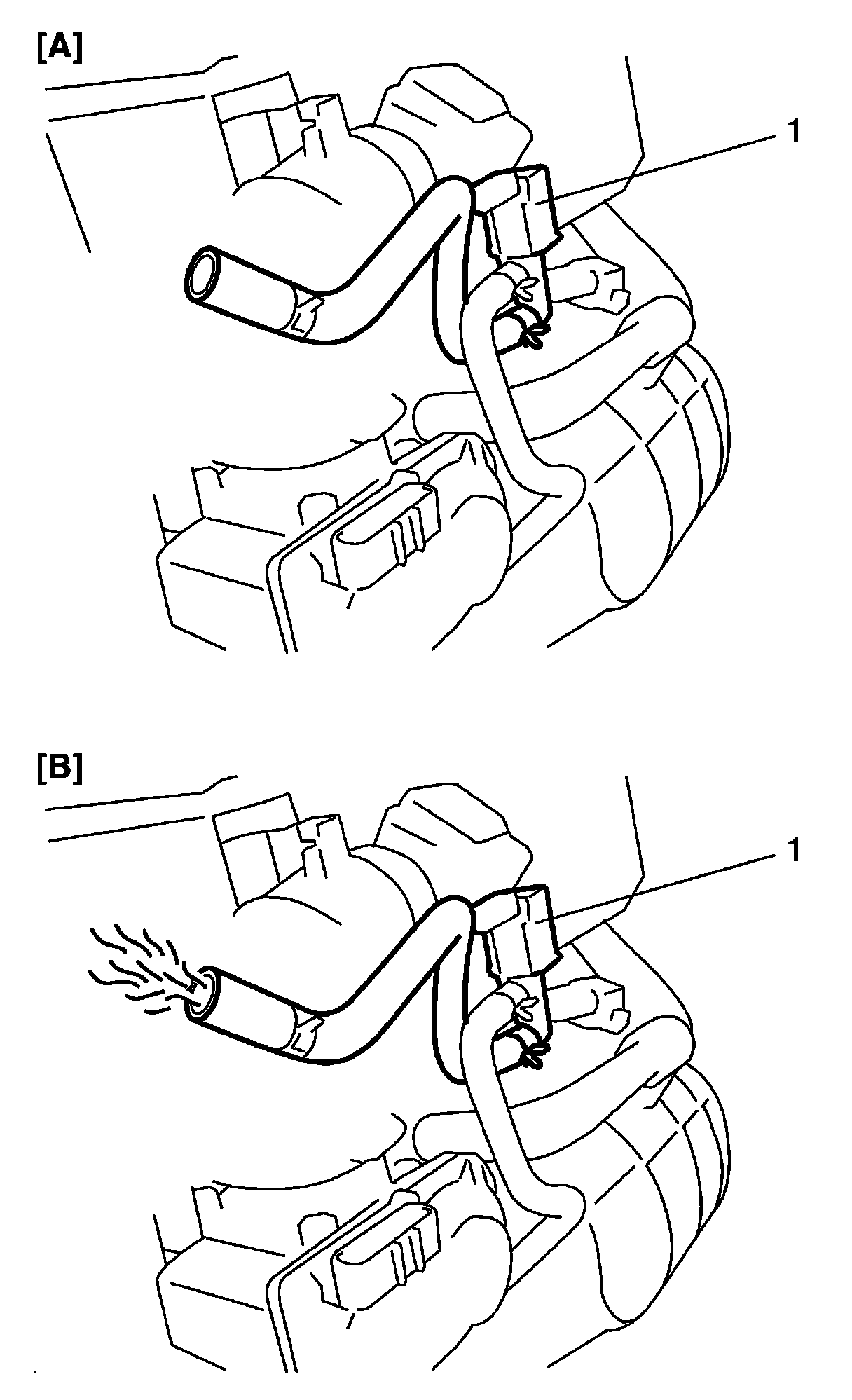 [A]

1

[B]

1