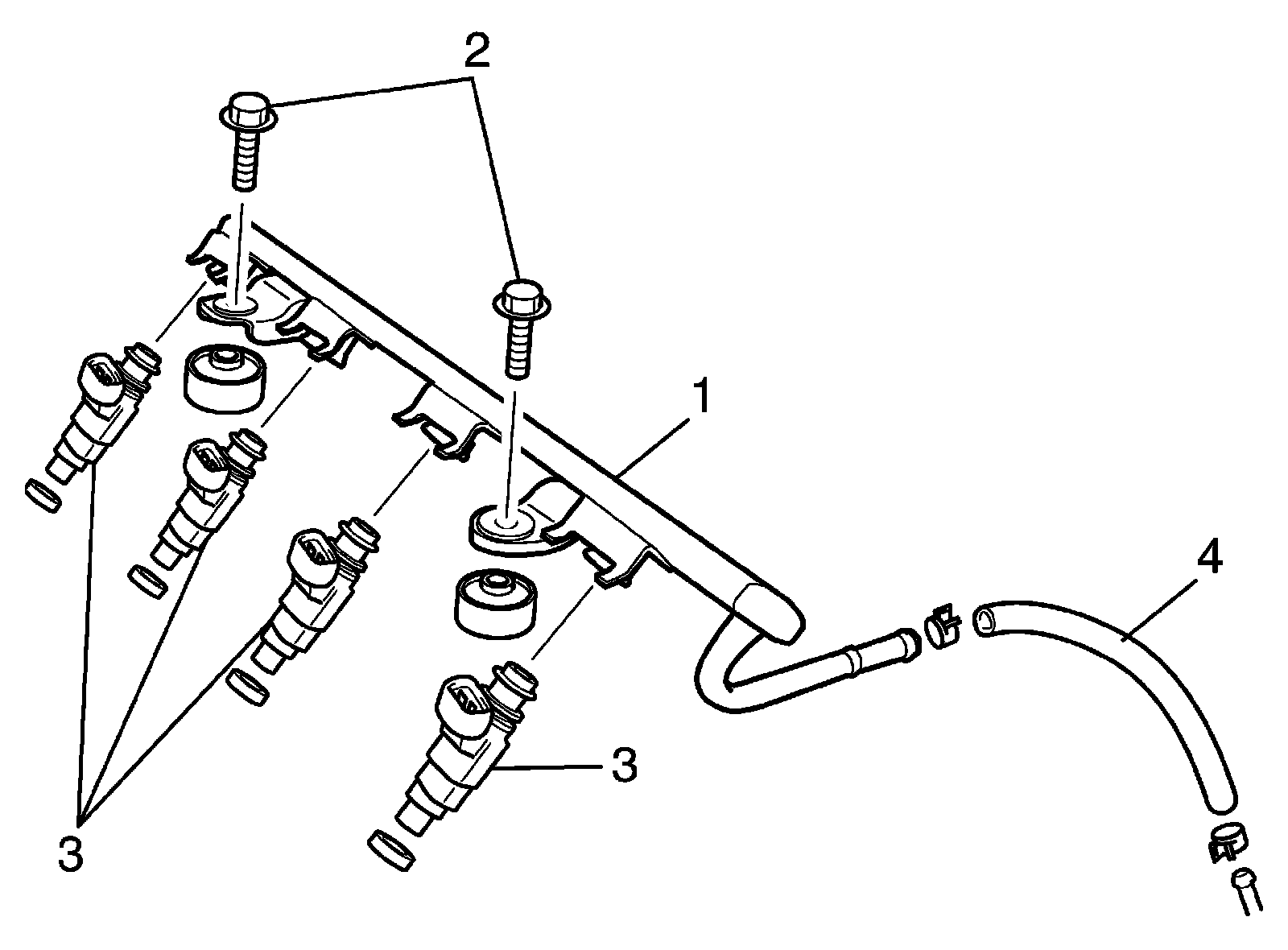 2
1
4
3
3