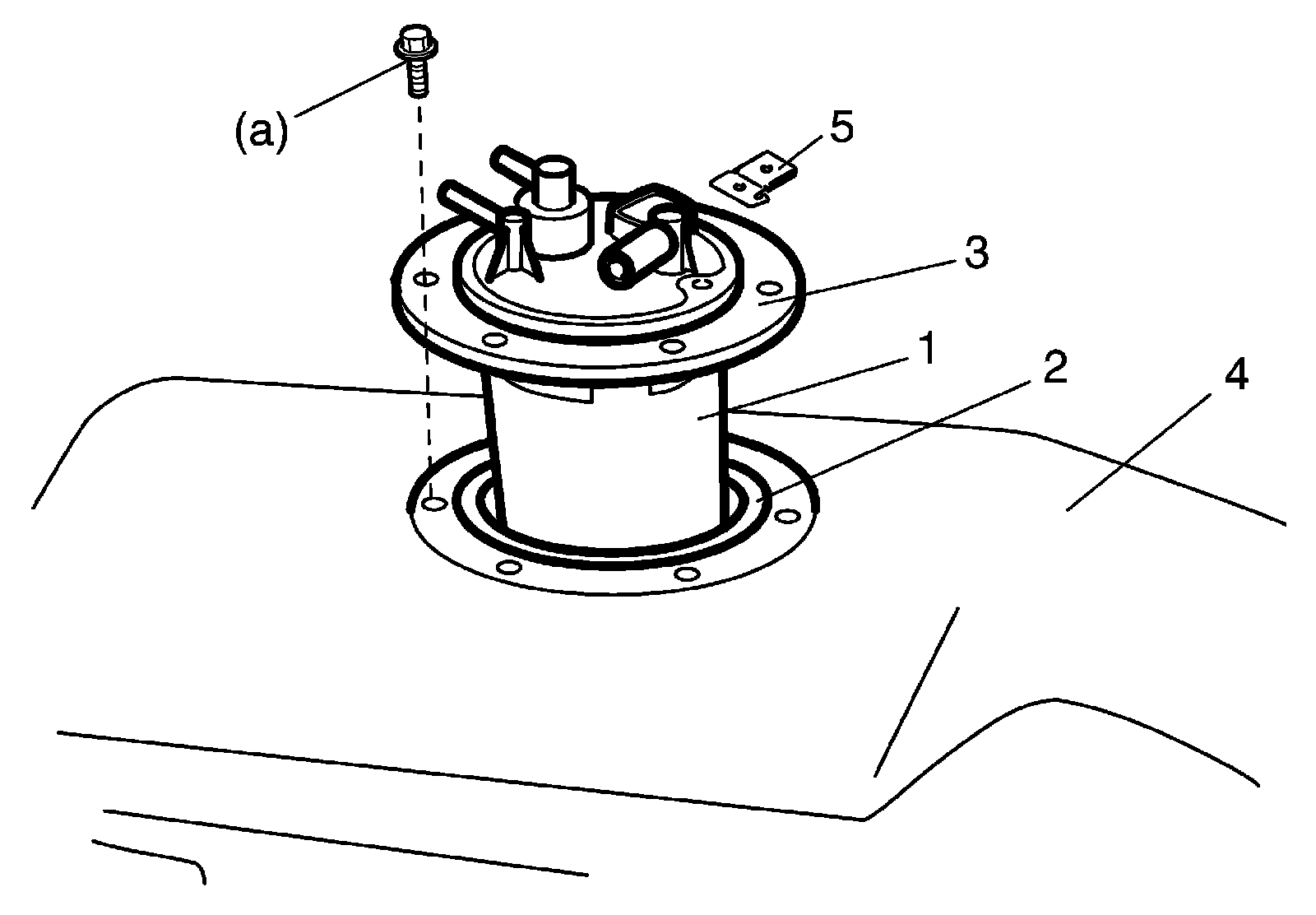 (a)
5
3
1
2
4