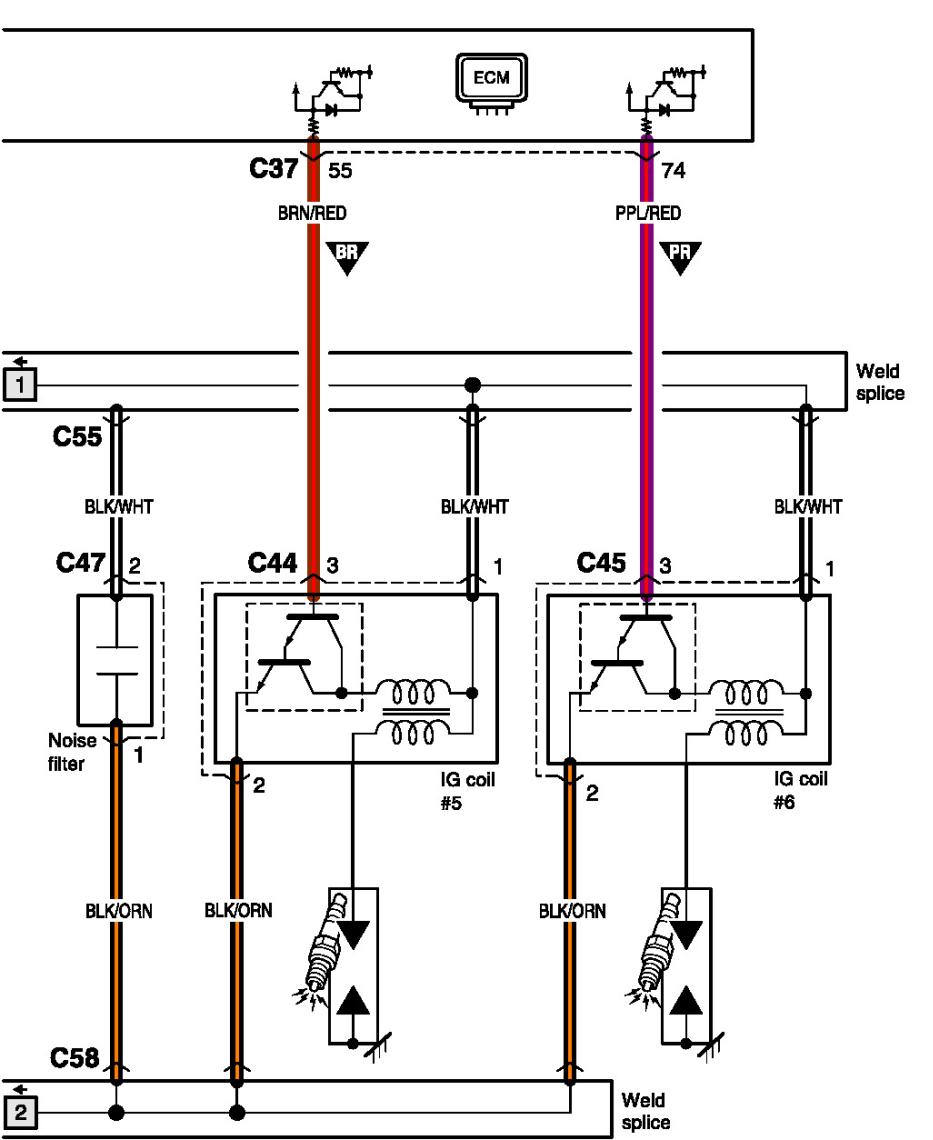 ECM

C37 55

74

BRN/RED

PPL/RED

BR

PR

1

Weld splice

C55

BLK/WHT

BLK/WHT

BLK/WHT

C47 2

C44 3

1

C45 3

1

Noise filter

1

2

IG coil #5

2

IG coil #6

BLK/ORN

BLK/ORN

BLK/ORN

C58

2

Weld splice