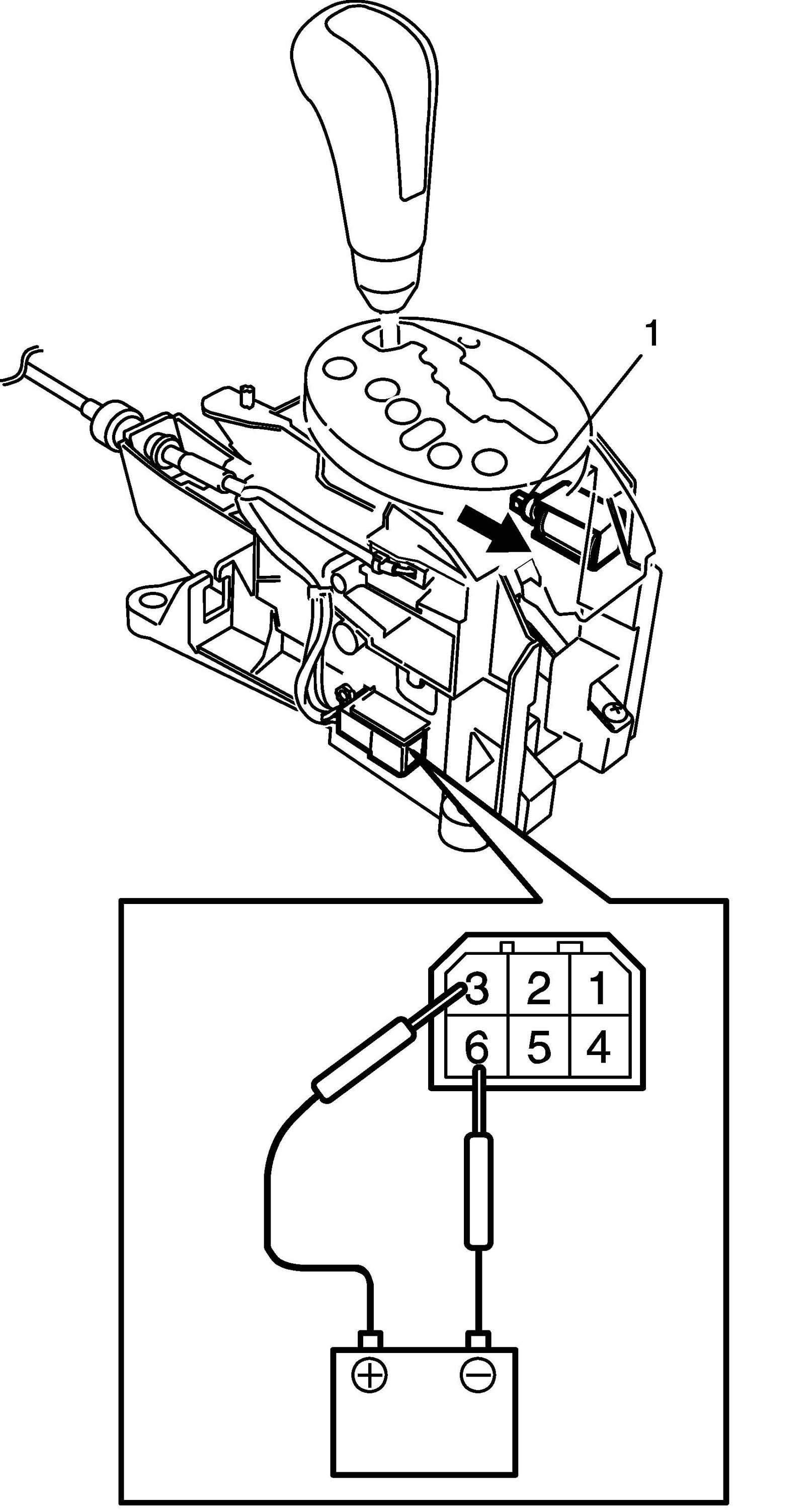 1

3 2 1
6 5 4

+ −