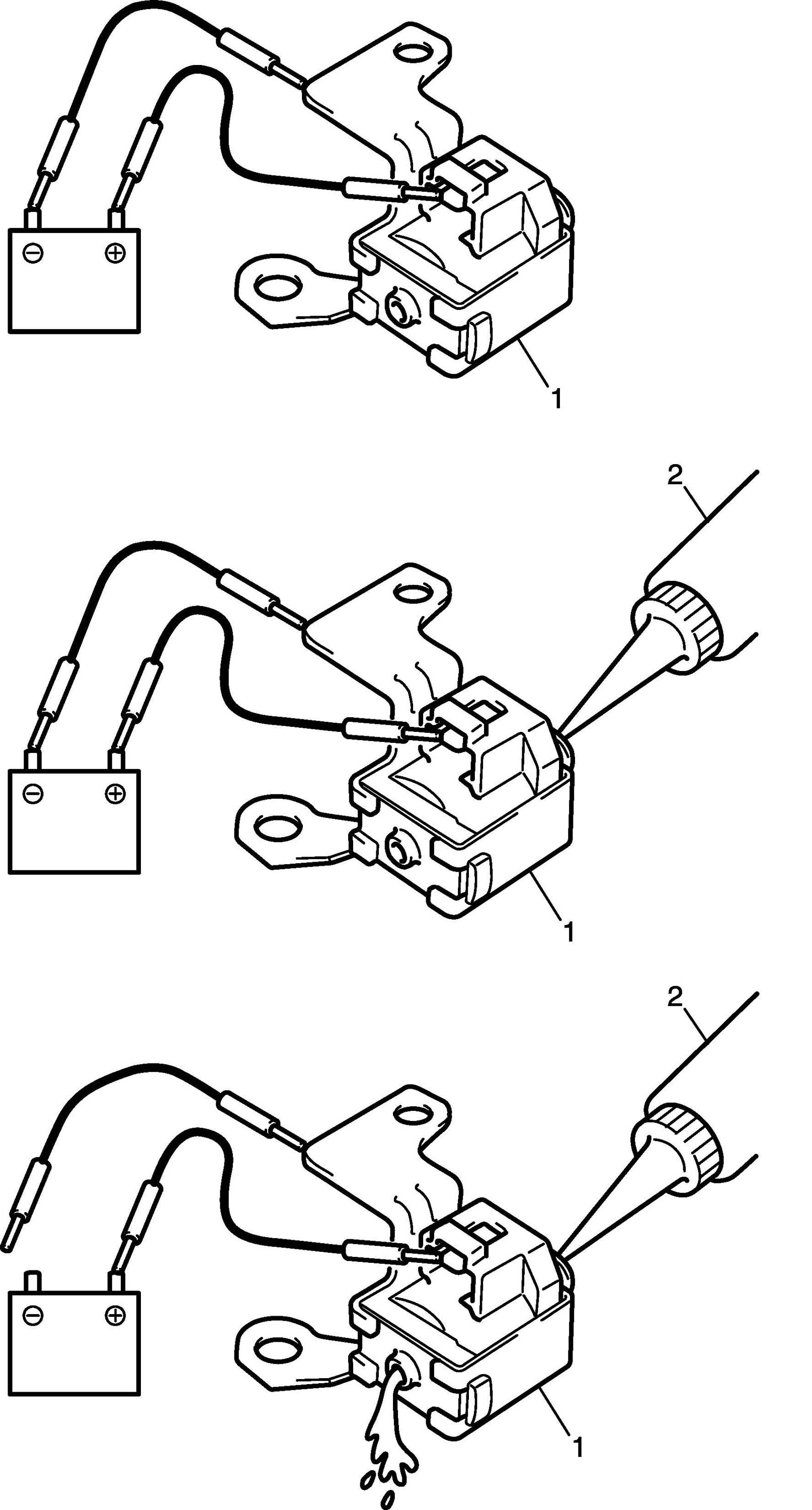 ⊖ ⊕
1

2
⊖ ⊕
1

2
⊖ ⊕
1