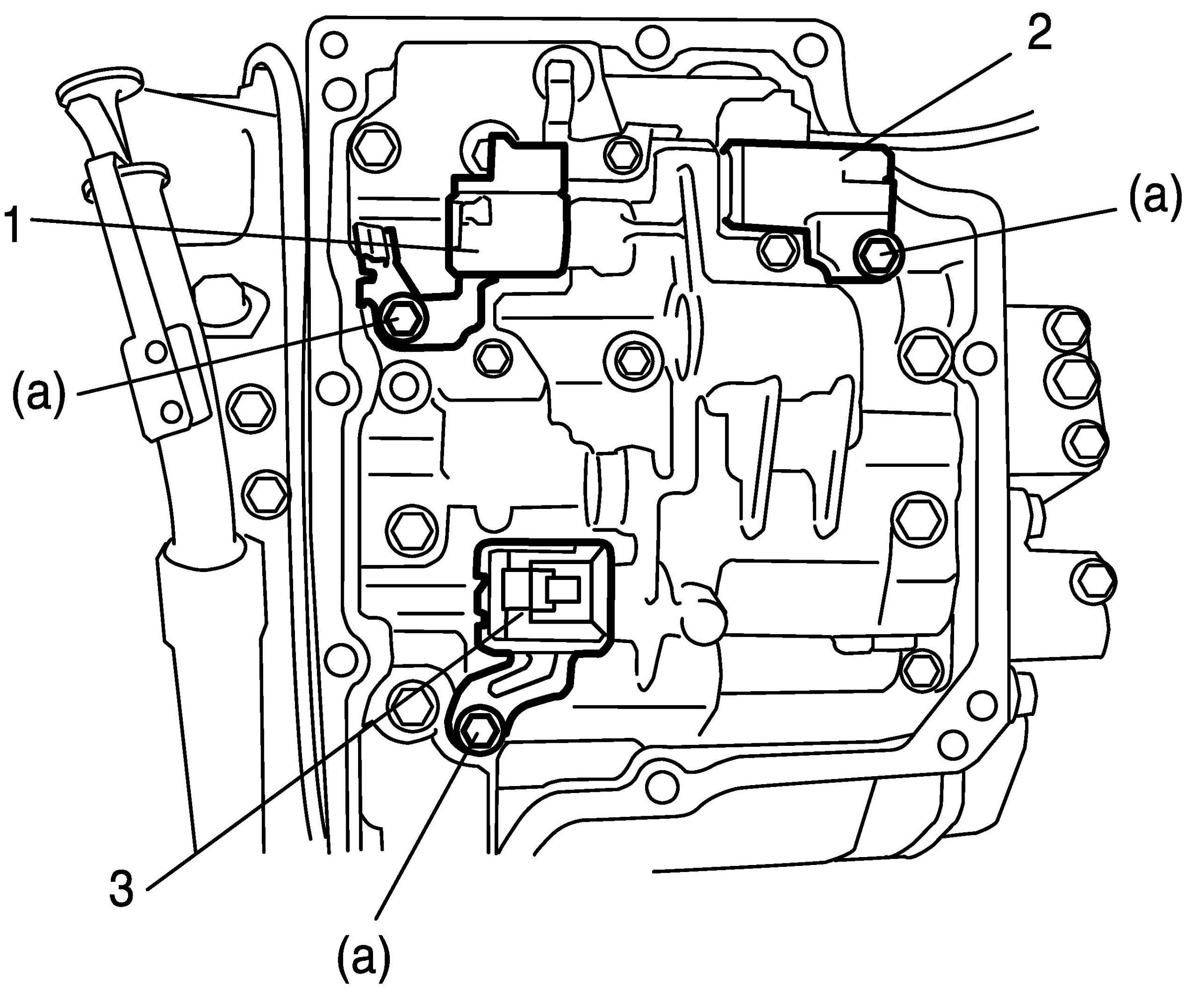 2
(a)
1
(a)
3
(a)