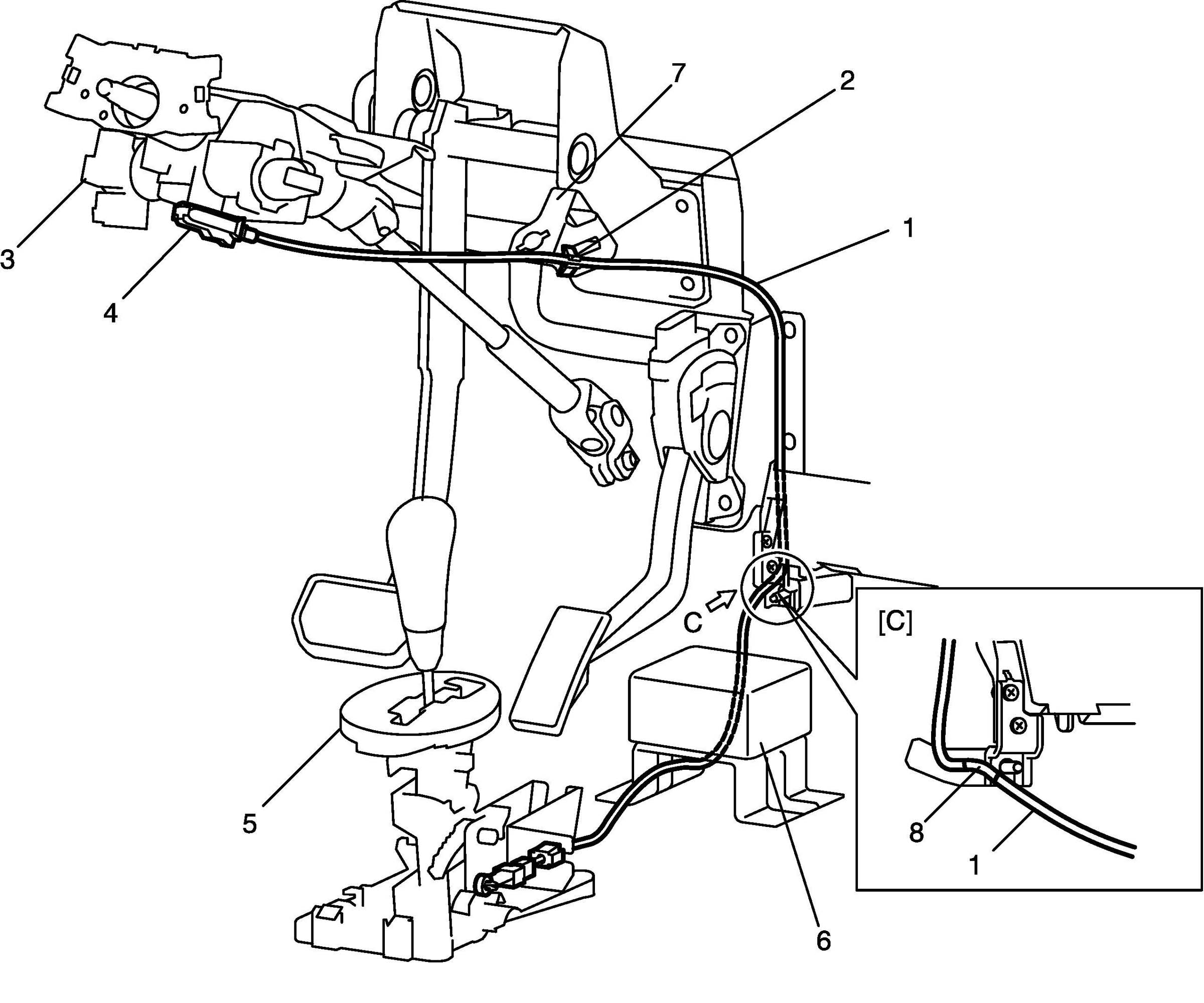 7
2
1
3
4
C
[C]
5
8
1
6