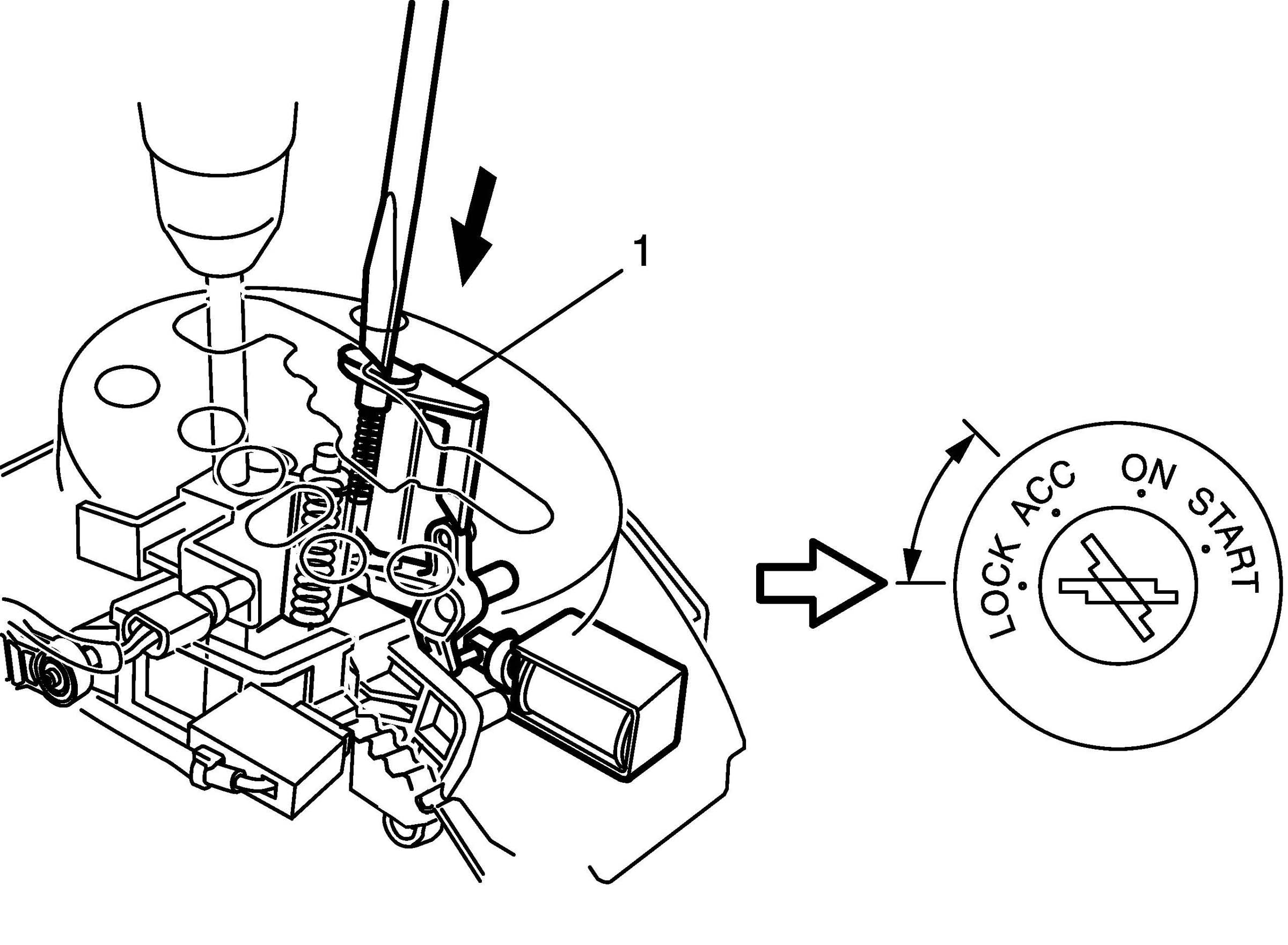 1

LOCK ACC ON START