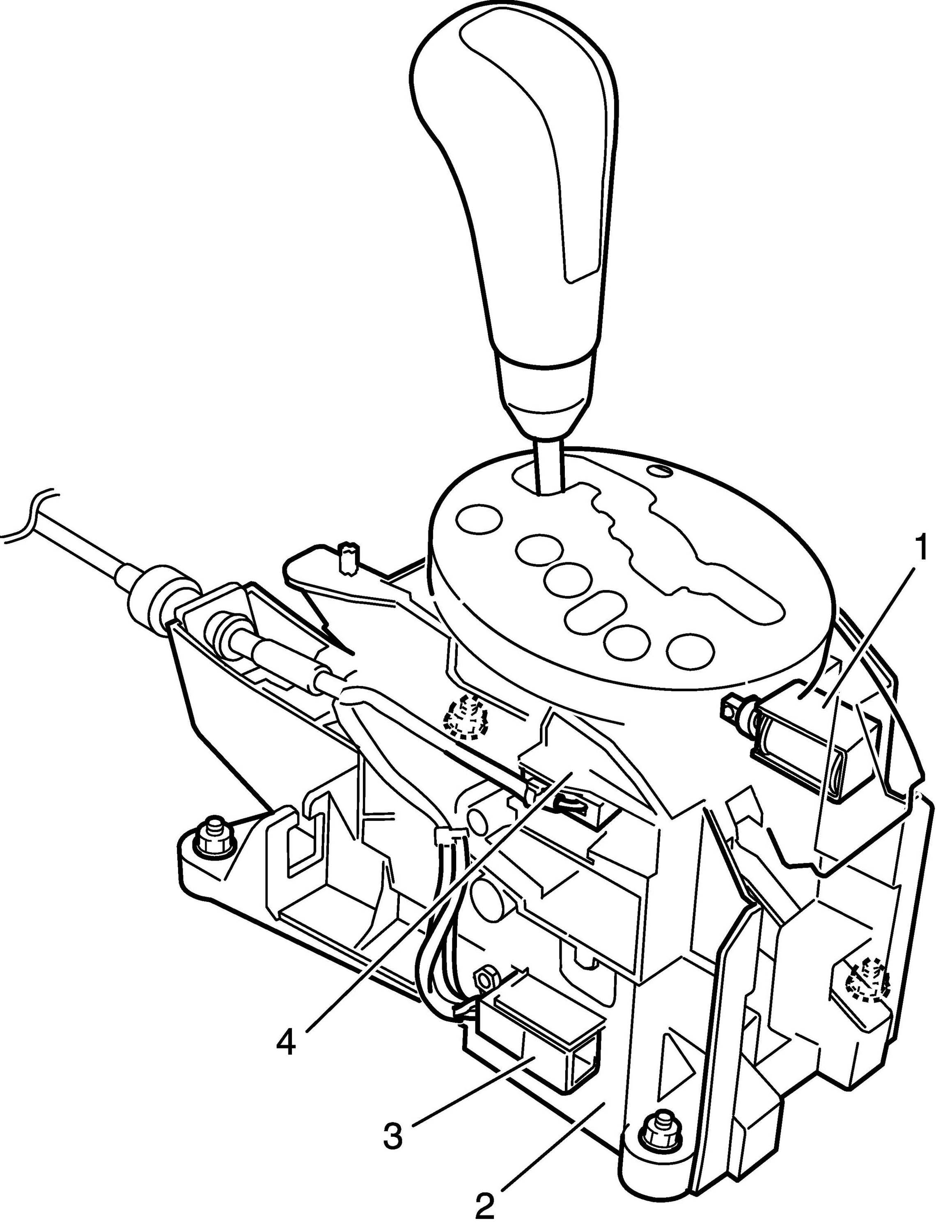 1
4
3
2