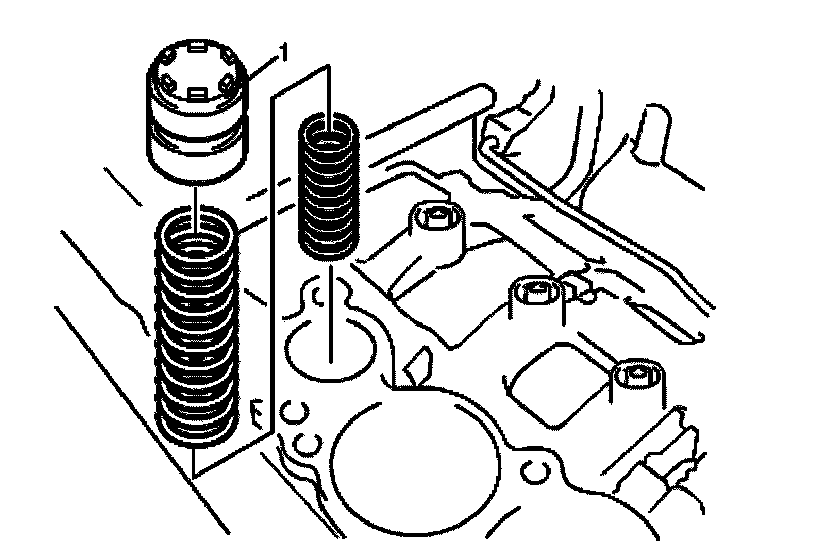 1