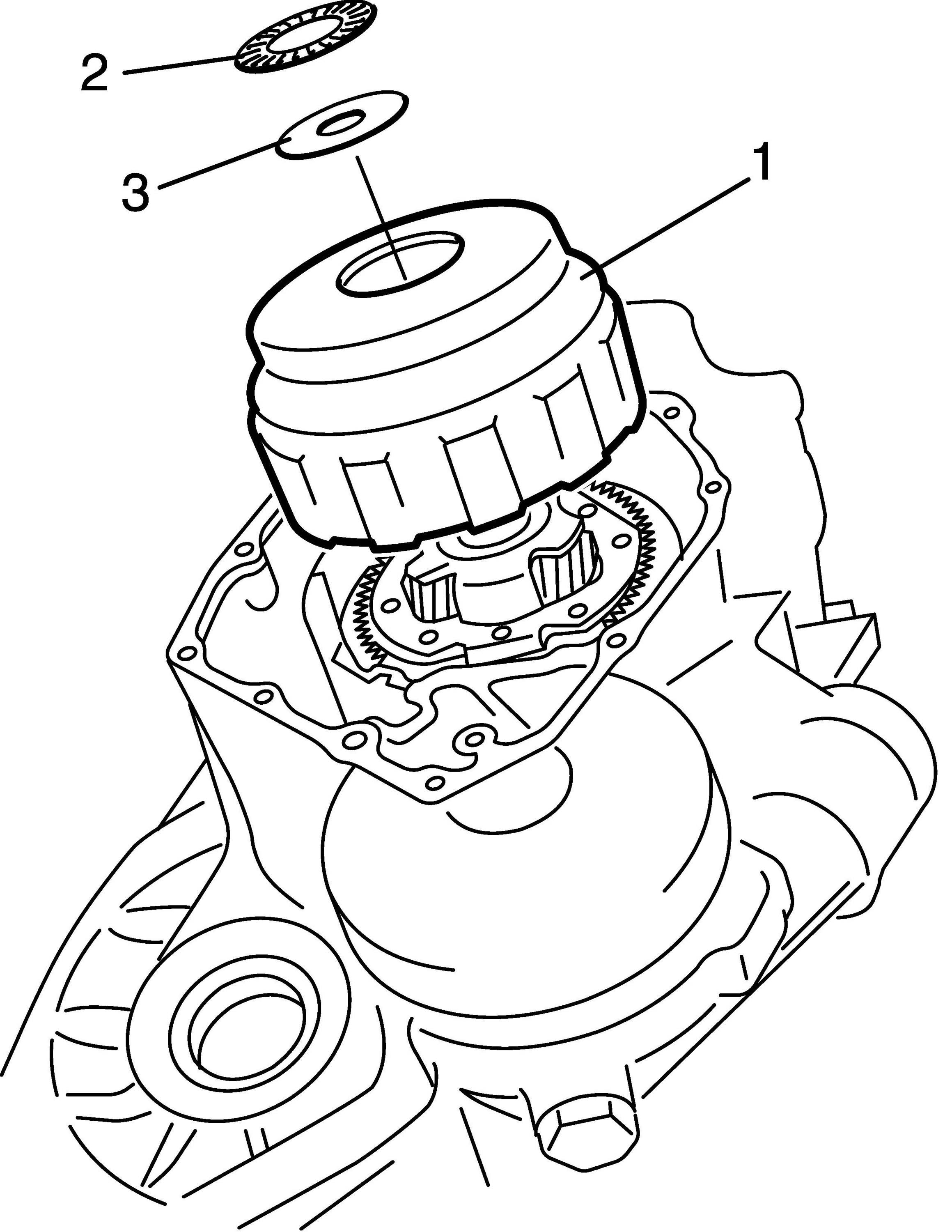 2
3
1