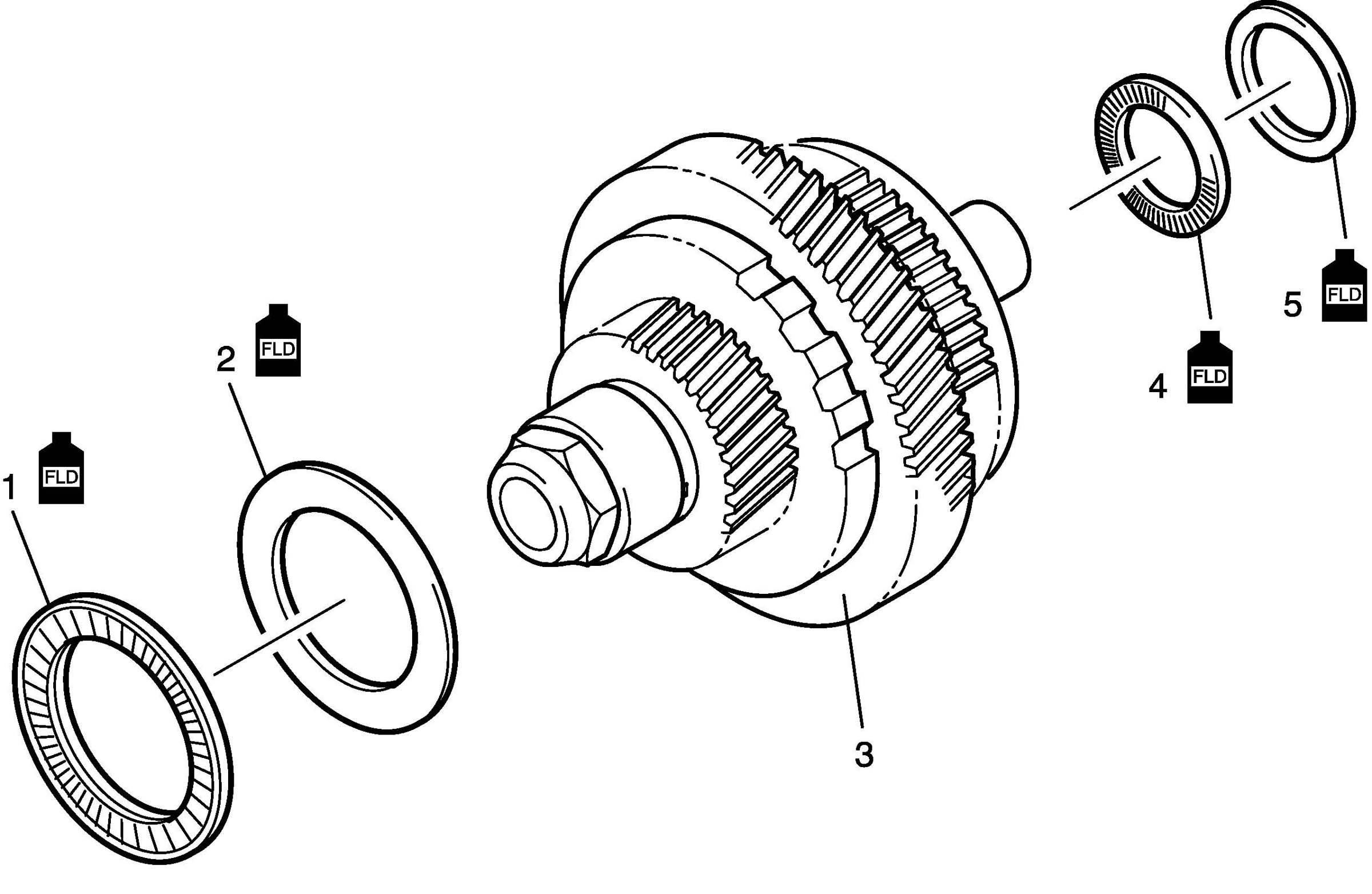 1 FLD
2 FLD
3
4 FLD
5 FLD