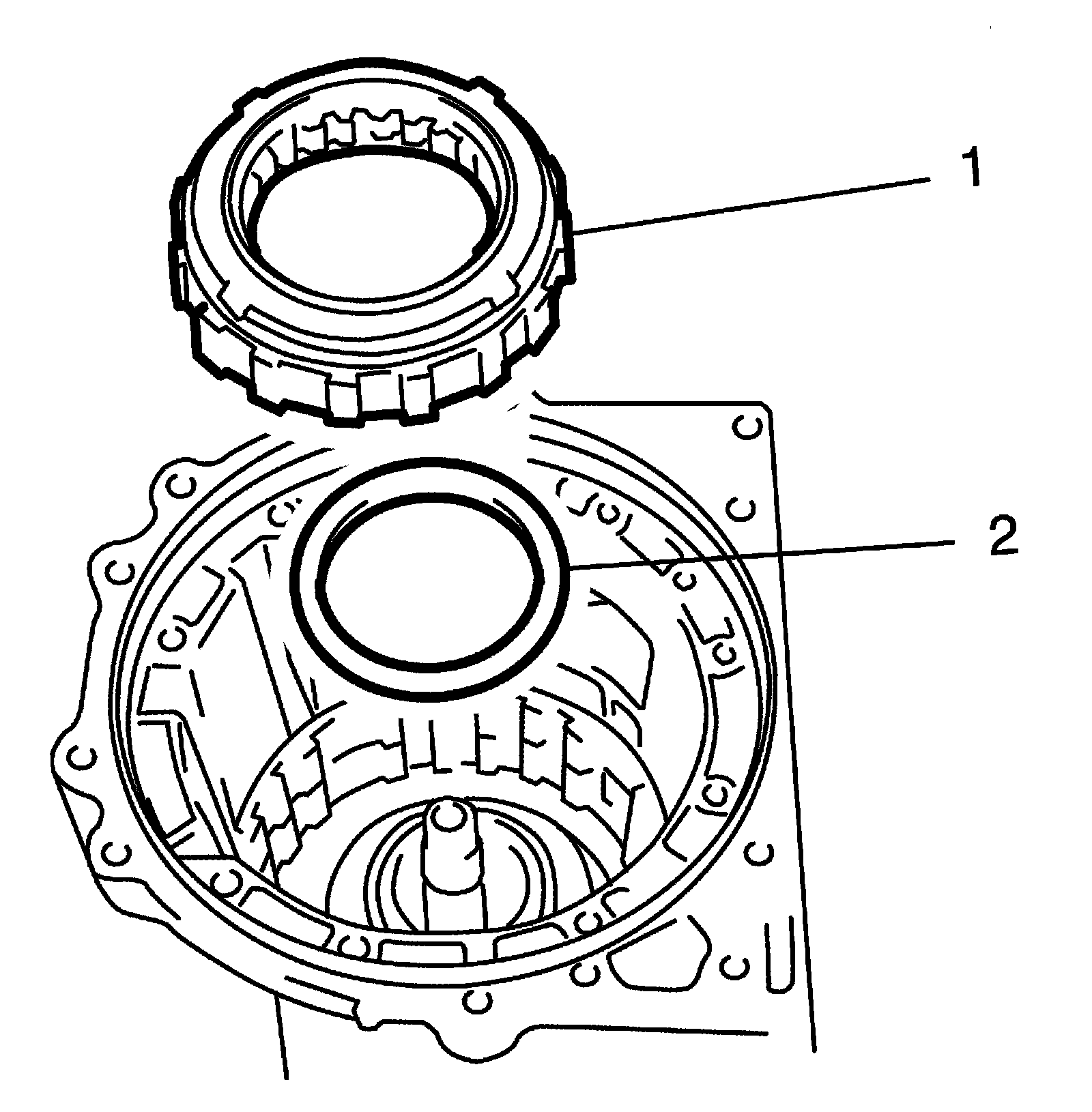 1

2