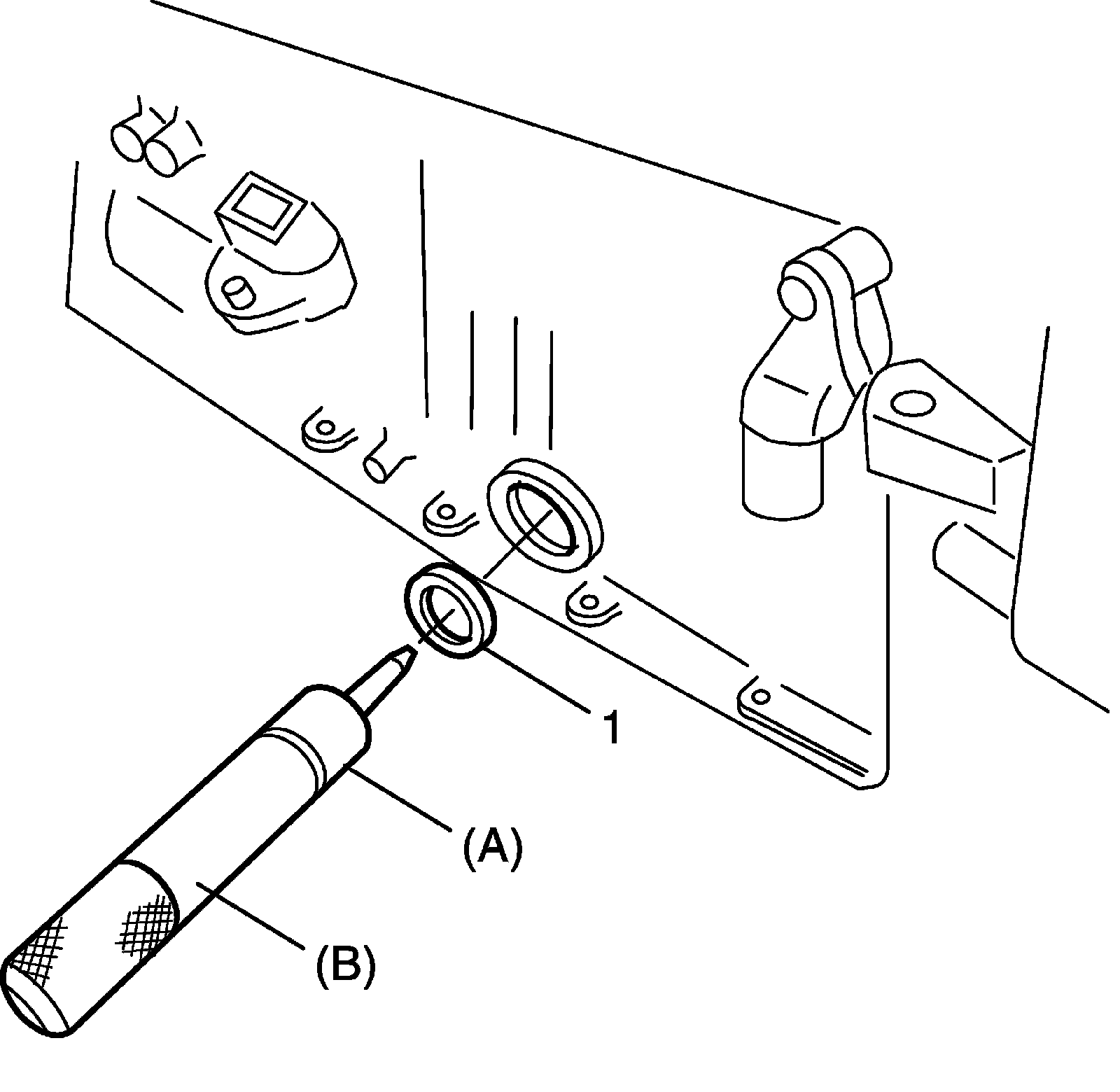 1
(A)
(B)