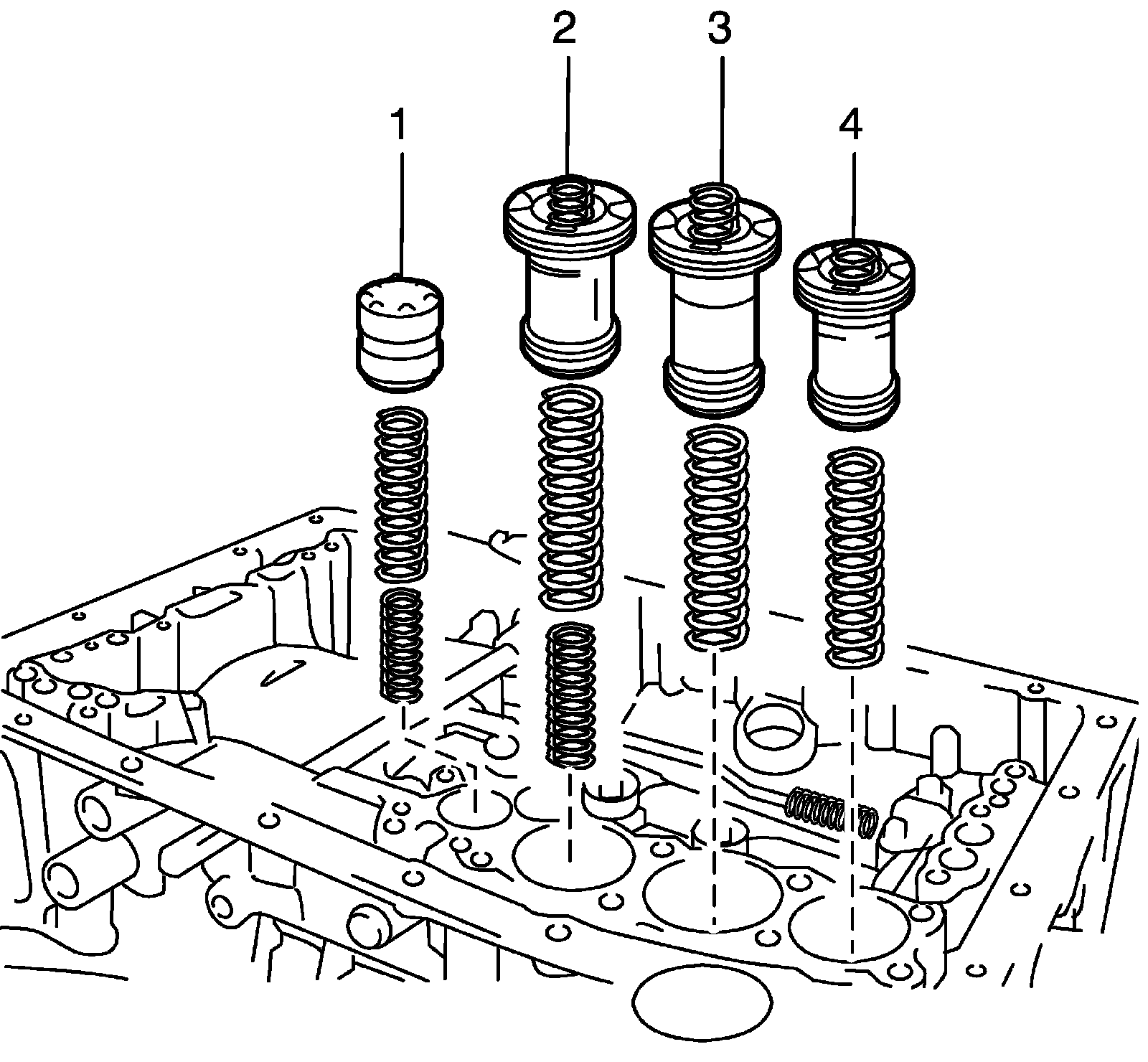 1
2
3
4