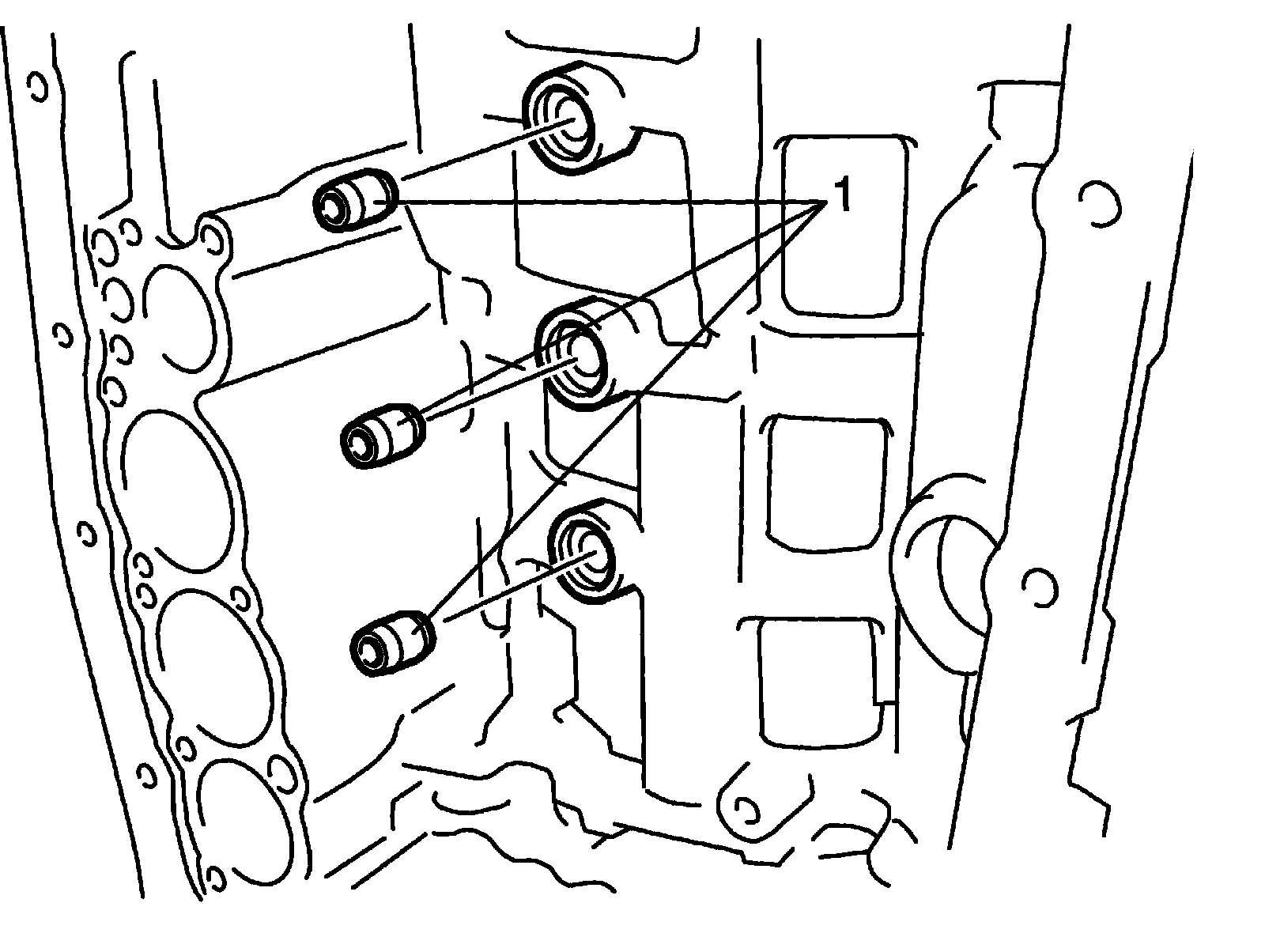 1