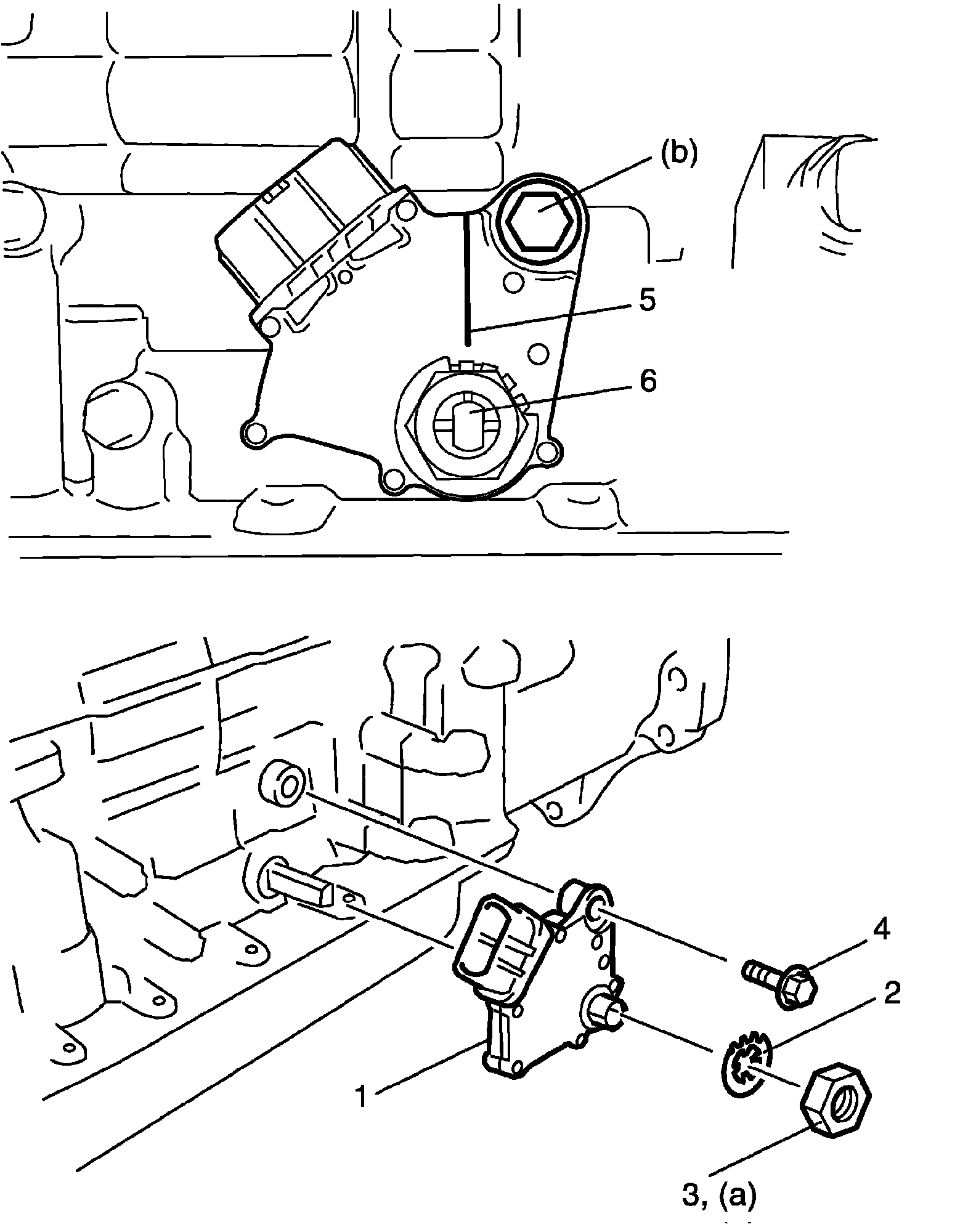 (b)
5
6
4
2
1
3, (a)