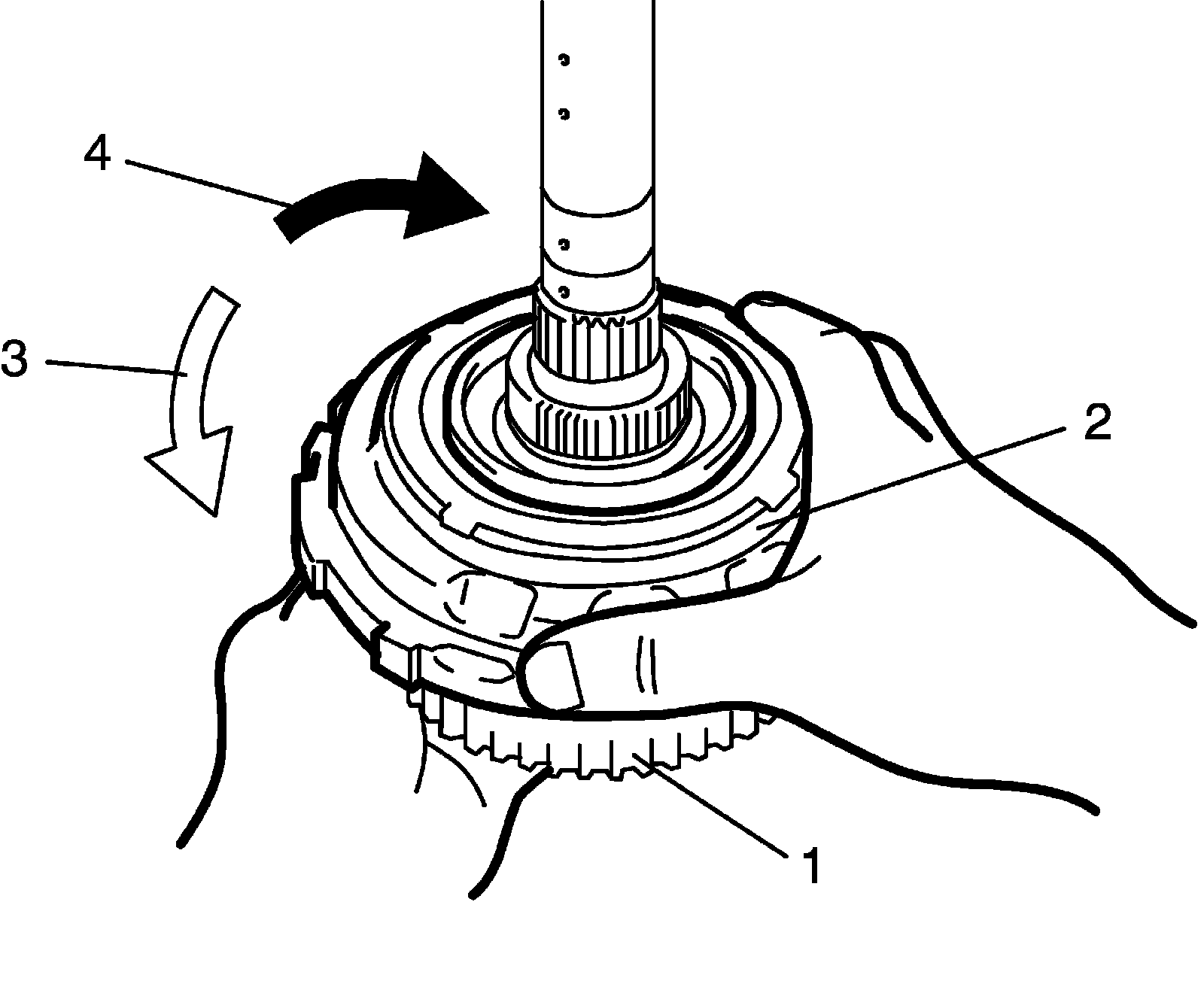 4
3
2
1