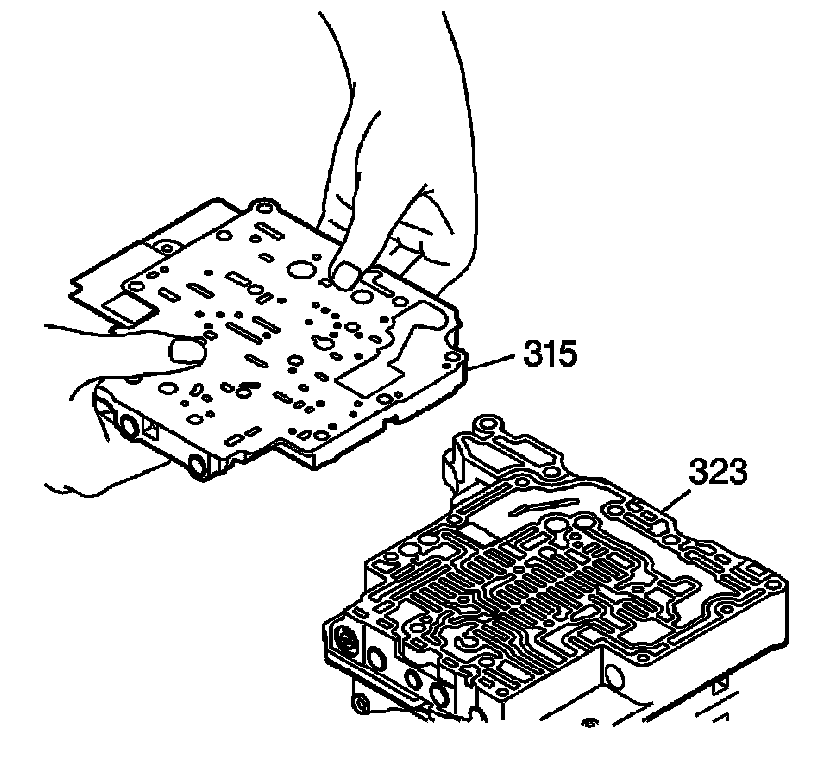 315

323