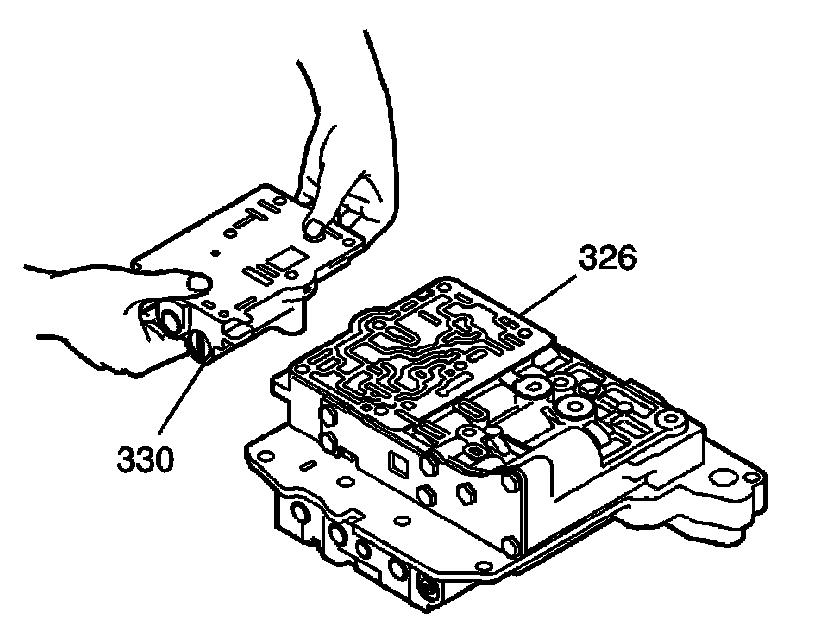 326
330