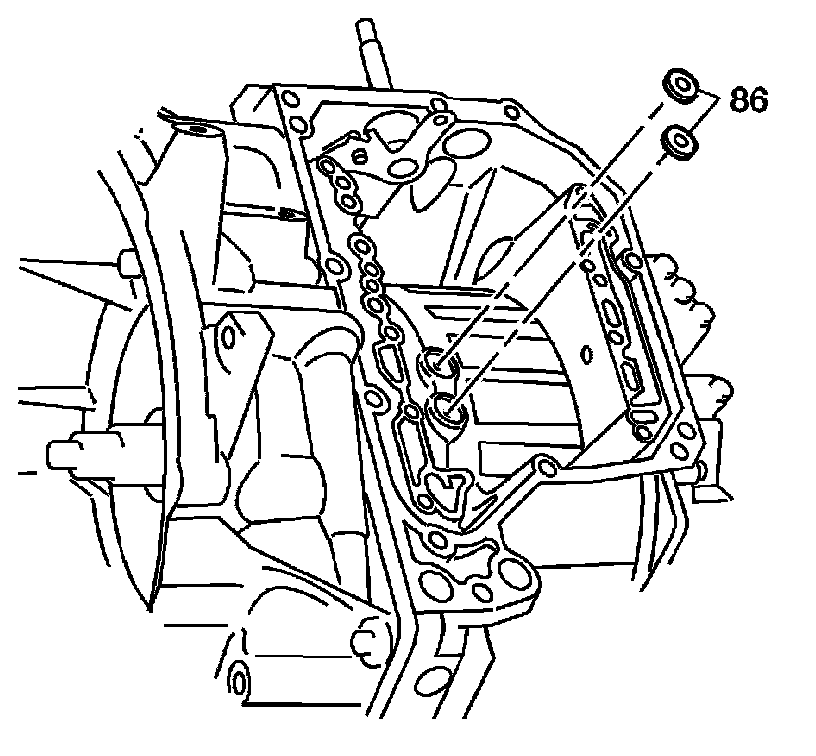 86