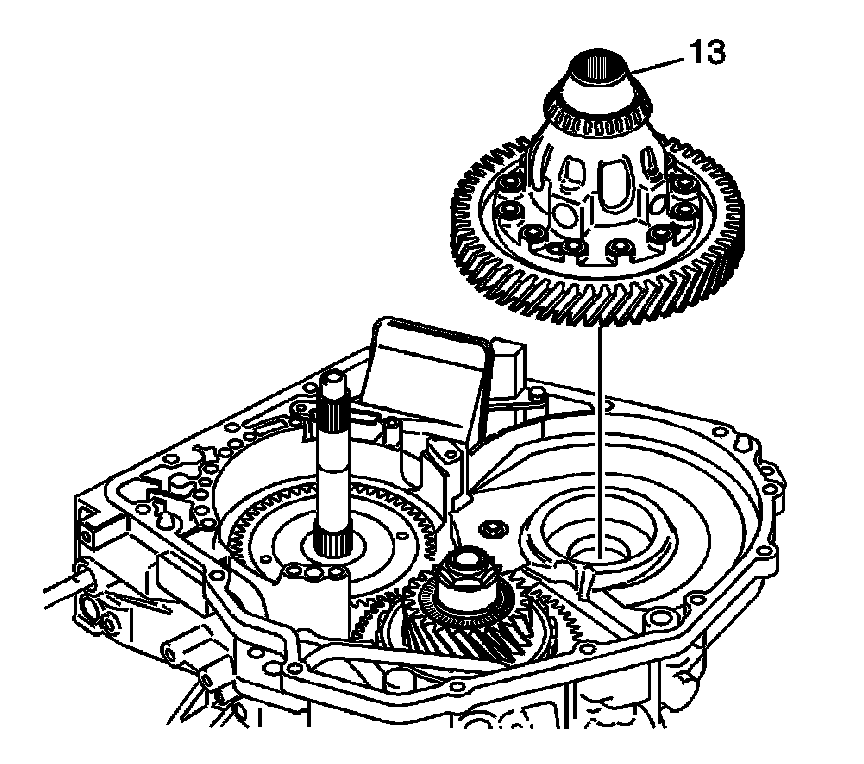 13